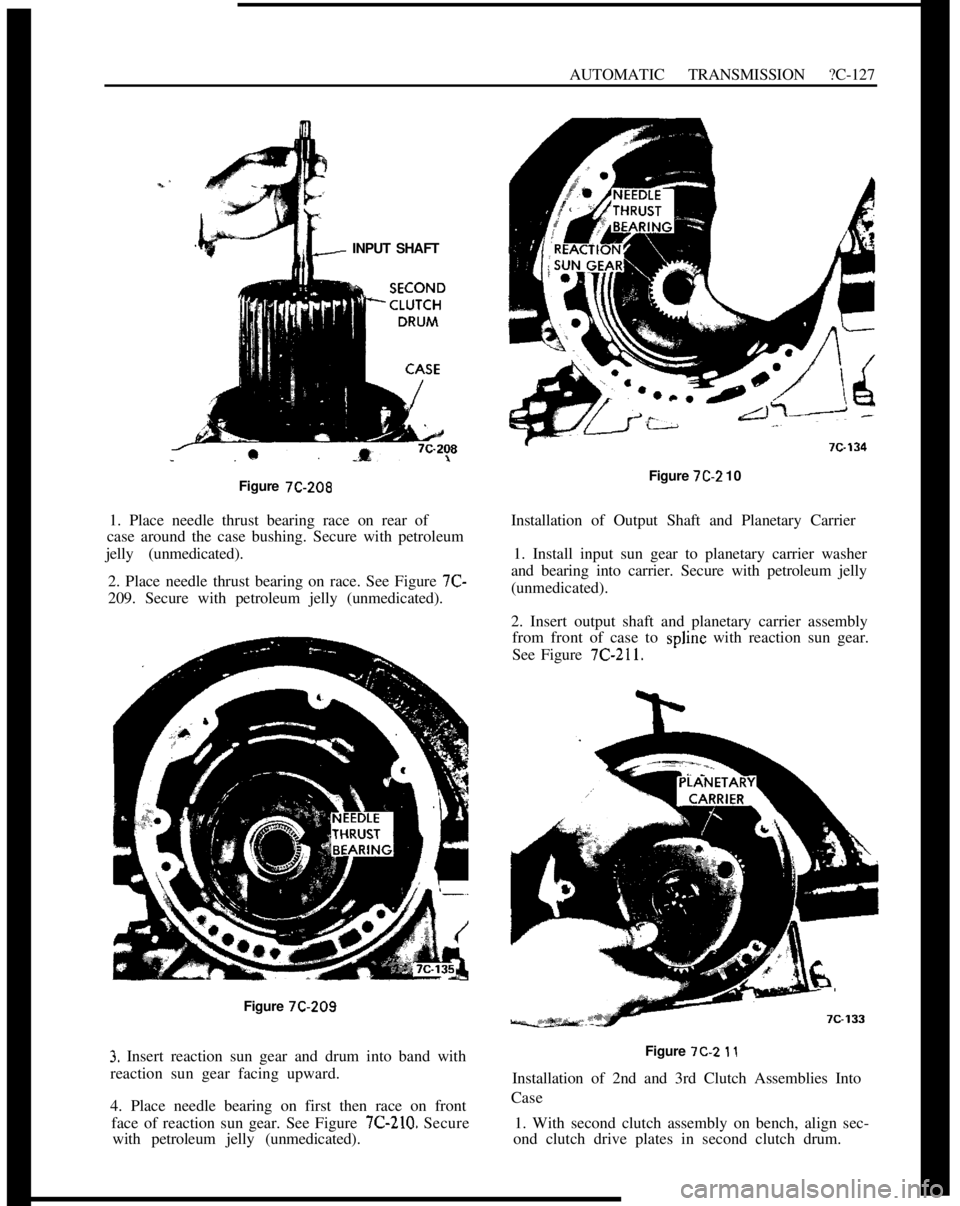 AUTOMATIC TRANSMISSION ?C-127

INPUT SHAFT

SECOND CLUTCH DRUM

CASE

7C-208

Figure 7C-208

1. Place needle thrust bearing race on rear of case around the case bushing. Secure with petroleum jelly (unmedicated).

2. Place needle thrust bearing on race. See Figure 7C-209. Secure with petroleum jelly (unmedicated).

NEEDLE THRUST BEARING

7C-135

Figure 7C-209

3. Insert reaction sun gear and drum into band with reaction sun gear facing upward.

4. Place needle bearing on first then race on front face of reaction sun gear. See Figure 7C-210. Secure with petroleum jelly (unmedicated).

NEEDLE THRUST BEARING

REACTION SUN GEAR

7C-134

Figure 7C-2 10

Installation of Output Shaft and Planetary Carrier

1. Install input sun gear to planetary carrier washer and bearing into carrier. Secure with petroleum jelly (unmedicated).

2. Insert output shaft and planetary carrier assembly from front of case to spline with reaction sun gear. See Figure 7C-211.

PLANETARY CARRIER

7C-133

Figure 7C-2 11

Installation of 2nd and 3rd Clutch Assemblies Into Case

1. With second clutch assembly on bench, align second clutch drive plates in second clutch drum.

carmanualsonline.info