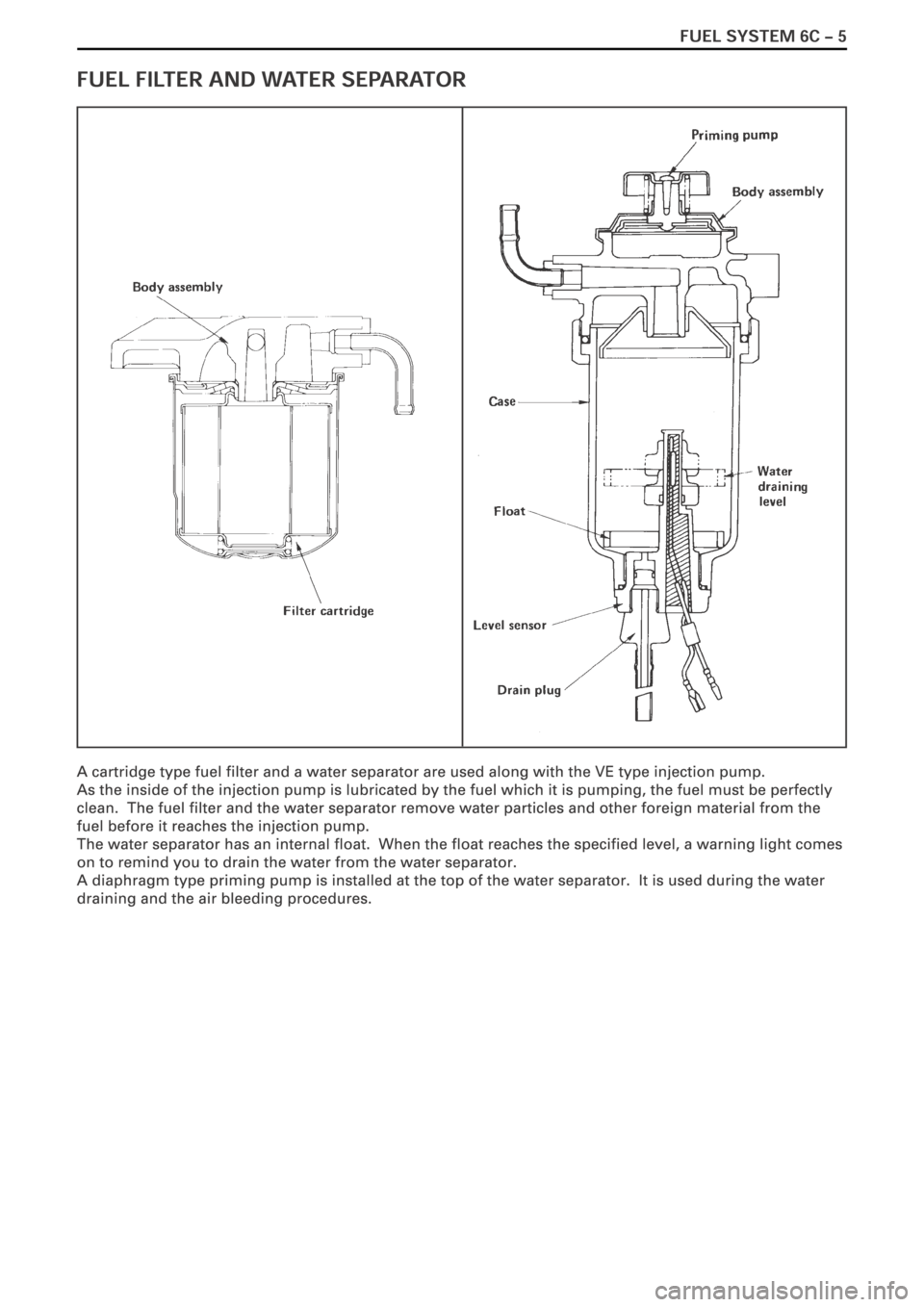 FUEL SYSTEM 6C – 5

FUEL FILTER AND WATER SEPARATOR

Body assembly

Filter cartridge

Priming pump

Body assembly

Case

Water draining level

Float

Level sensor

Drain plug

A cartridge type fuel filter and a water separator are used along with the VE type injection pump.
As the inside of the injection pump is lubricated by the fuel which it is pumping, the fuel must be perfectly clean. The fuel filter and the water separator remove water particles and other foreign material from the fuel before it reaches the injection pump.
The water separator has an internal float. When the float reaches the specified level, a warning light comes on to remind you to drain the water from the water separator.
A diaphragm type priming pump is installed at the top of the water separator. It is used during the water draining and the air bleeding procedures.

carmanualsonline.info