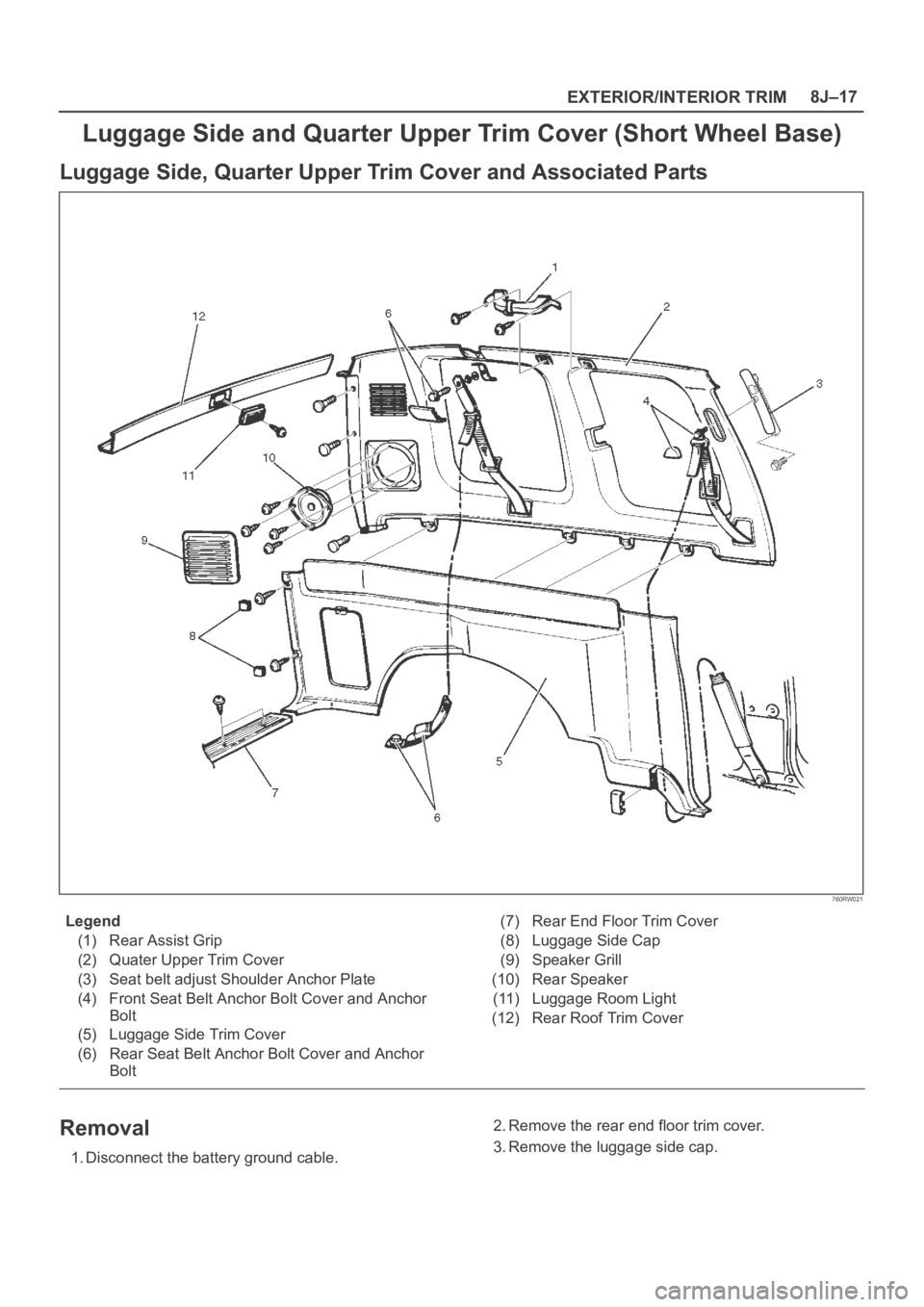 EXTERIOR/INTERIOR TRIM 8J–17

Luggage Side and Quarter Upper Trim Cover (Short Wheel Base)

Luggage Side, Quarter Upper Trim Cover and Associated Parts

1
2
3
4
5
6
6
7
8
9
10
11
12

760RW021

Legend
(1) Rear Assist Grip
(2) Quater Upper Trim Cover
(3) Seat belt adjust Shoulder Anchor Plate
(4) Front Seat Belt Anchor Bolt Cover and Anchor Bolt
(5) Luggage Side Trim Cover
(6) Rear Seat Belt Anchor Bolt Cover and Anchor Bolt
(7) Rear End Floor Trim Cover
(8) Luggage Side Cap
(9) Speaker Grill
(10) Rear Speaker
(11) Luggage Room Light
(12) Rear Roof Trim Cover

Removal

1. Disconnect the battery ground cable.
2. Remove the rear end floor trim cover.
3. Remove the luggage side cap.

carmanualsonline.info