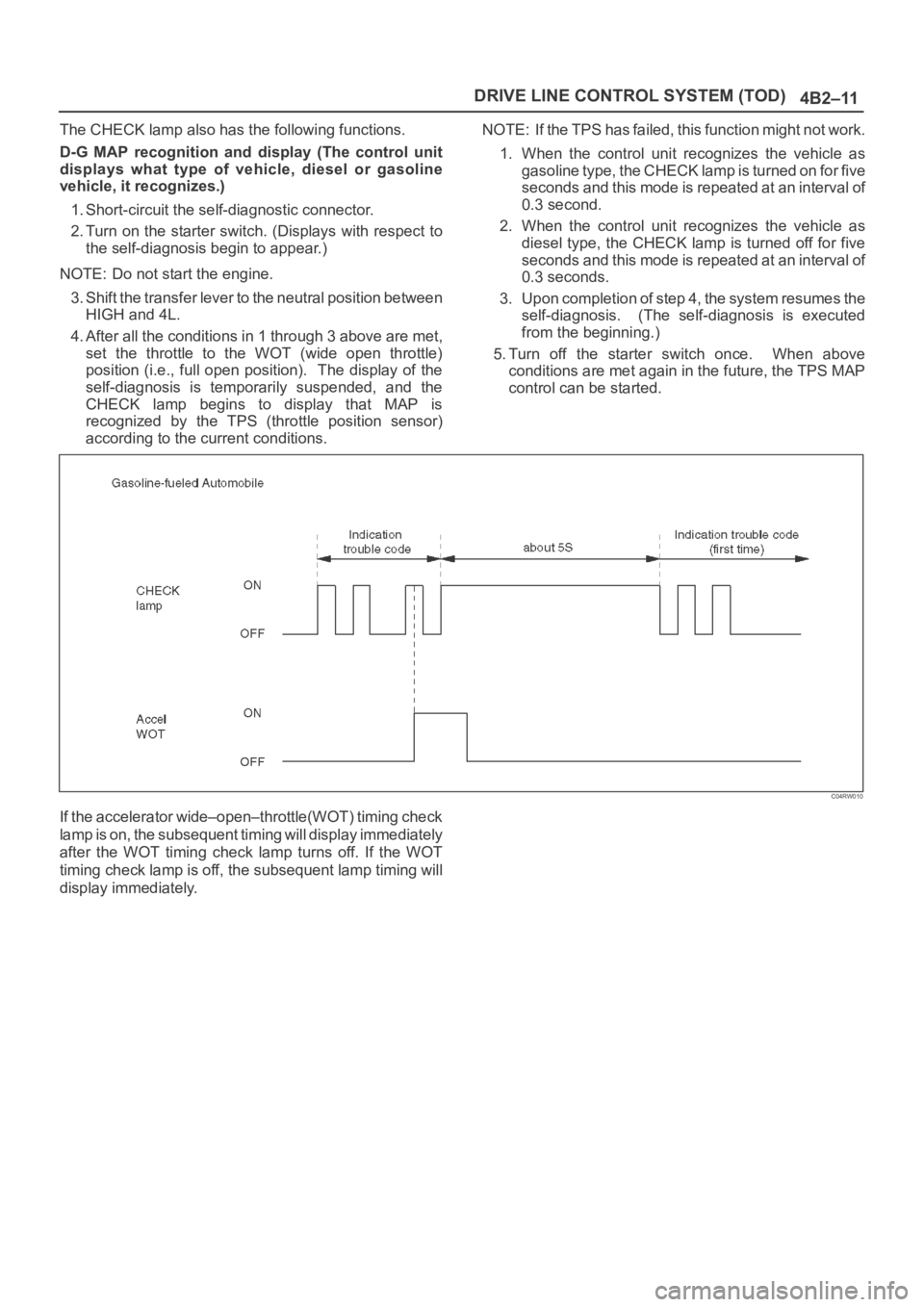 DRIVE LINE CONTROL SYSTEM (TOD) 4B2–11

The CHECK lamp also has the following functions.

D-G MAP recognition and display (The control unit displays what type of vehicle, diesel or gasoline vehicle, it recognizes.)

1. Short-circuit the self-diagnostic connector.

2. Turn on the starter switch. (Displays with respect to the self-diagnosis begin to appear.)

NOTE: Do not start the engine.

3. Shift the transfer lever to the neutral position between HIGH and 4L.

4. After all the conditions in 1 through 3 above are met, set the throttle to the WOT (wide open throttle) position (i.e., full open position). The display of the self-diagnosis is temporarily suspended, and the CHECK lamp begins to display that MAP is recognized by the TPS (throttle position sensor) according to the current conditions.

NOTE: If the TPS has failed, this function might not work.

1. When the control unit recognizes the vehicle as gasoline type, the CHECK lamp is turned on for five seconds and this mode is repeated at an interval of 0.3 second.

2. When the control unit recognizes the vehicle as diesel type, the CHECK lamp is turned off for five seconds and this mode is repeated at an interval of 0.3 seconds.

3. Upon completion of step 4, the system resumes the self-diagnosis. (The self-diagnosis is executed from the beginning.)

5. Turn off the starter switch once. When above conditions are met again in the future, the TPS MAP control can be started.

Gasoline-fueled Automobile

Indication trouble code

about 5S

Indication trouble code (first time)

CHECK lamp

ON

OFF

Accel WOT

ON

OFF

C04RW010

If the accelerator wide–open–throttle(WOT) timing check lamp is on, the subsequent timing will display immediately after the WOT timing check lamp turns off. If the WOT timing check lamp is off, the subsequent lamp timing will display immediately.

carmanualsonline.info