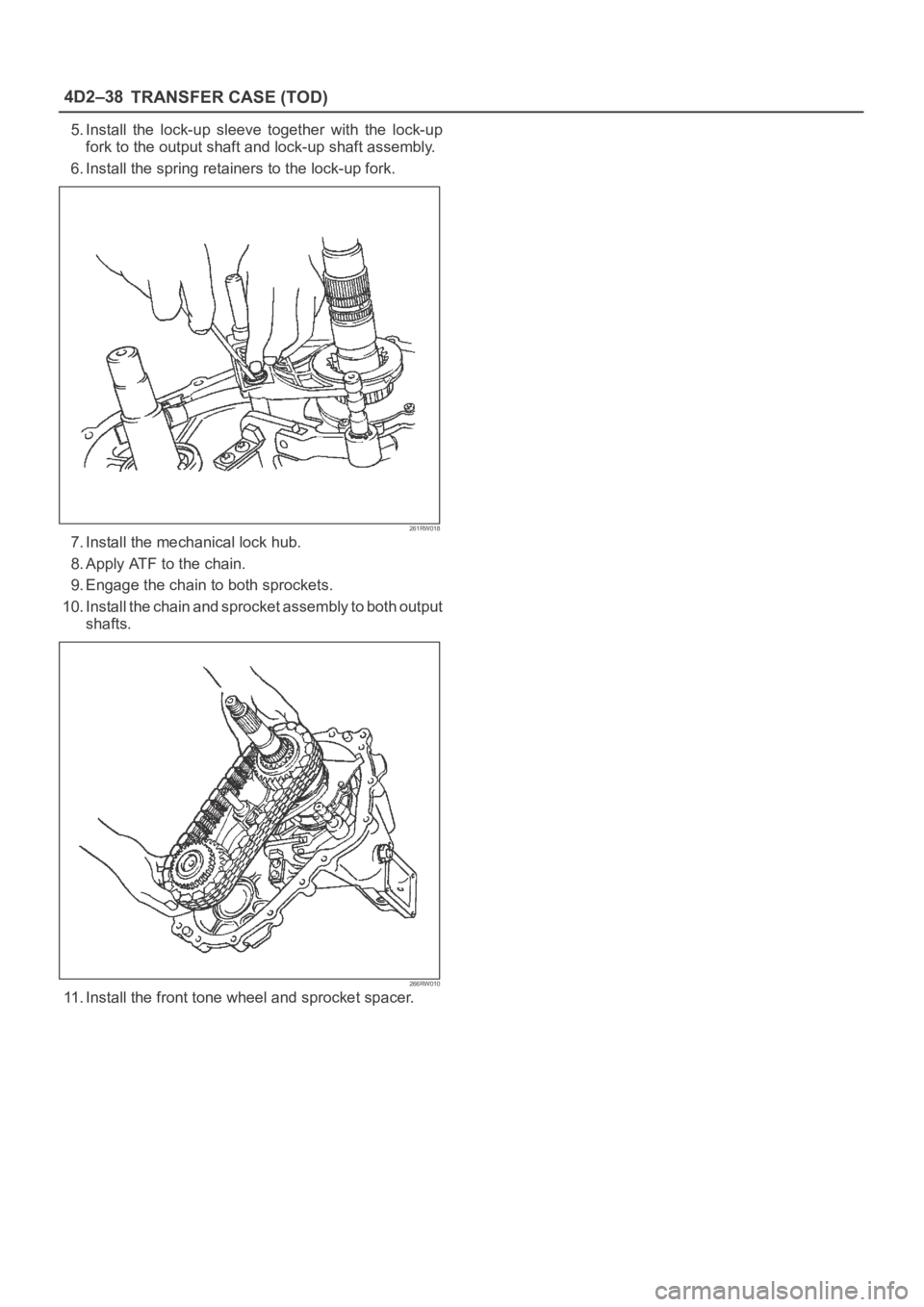 4D2–38 TRANSFER CASE (TOD)

5. Install the lock-up sleeve together with the lock-up fork to the output shaft and lock-up shaft assembly.

6. Install the spring retainers to the lock-up fork.

261RW018

7. Install the mechanical lock hub.

8. Apply ATF to the chain.

9. Engage the chain to both sprockets.

10. Install the chain and sprocket assembly to both output shafts.

266RW010

11. Install the front tone wheel and sprocket spacer.

carmanualsonline.info