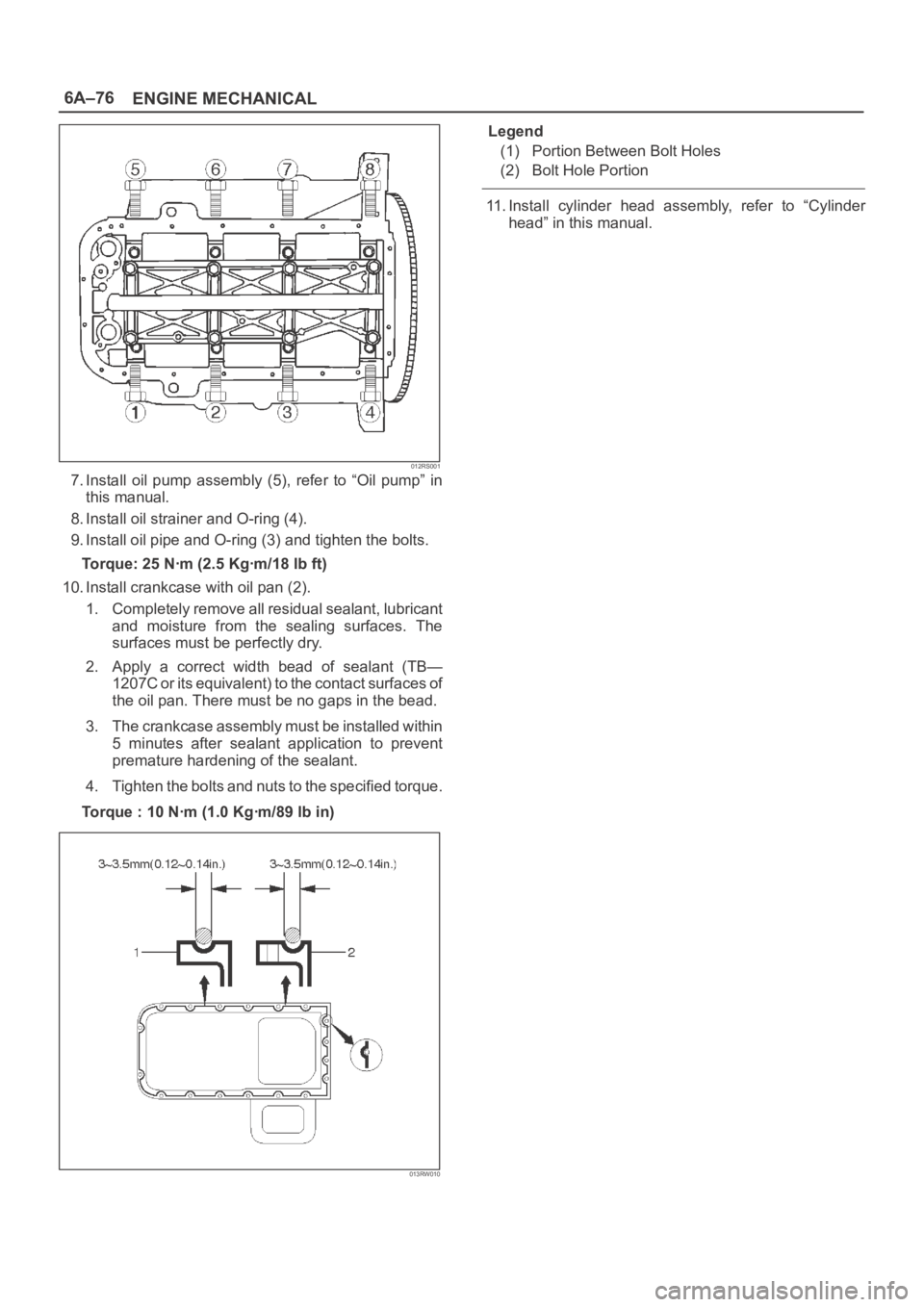 6A–76 ENGINE MECHANICAL

5 6 7 8

1 2 3 4

012RS001

7. Install oil pump assembly (5), refer to “Oil pump” in this manual.

8. Install oil strainer and O-ring (4).

9. Install oil pipe and O-ring (3) and tighten the bolts.

Torque: 25 N·m (2.5 Kg·m/18 lb ft)

10. Install crankcase with oil pan (2).

1. Completely remove all residual sealant, lubricant and moisture from the sealing surfaces. The surfaces must be perfectly dry.

2. Apply a correct width bead of sealant (TB—1207C or its equivalent) to the contact surfaces of the oil pan. There must be no gaps in the bead.

3. The crankcase assembly must be installed within 5 minutes after sealant application to prevent premature hardening of the sealant.

4. Tighten the bolts and nuts to the specified torque.

Torque : 10 N·m (1.0 Kg·m/89 lb in)

3~3.5mm(0.12~0.14in.) 3~3.5mm(0.12~0.14in.)

1 2

013RW010

Legend

(1) Portion Between Bolt Holes

(2) Bolt Hole Portion

11. Install cylinder head assembly, refer to “Cylinder head” in this manual.

carmanualsonline.info