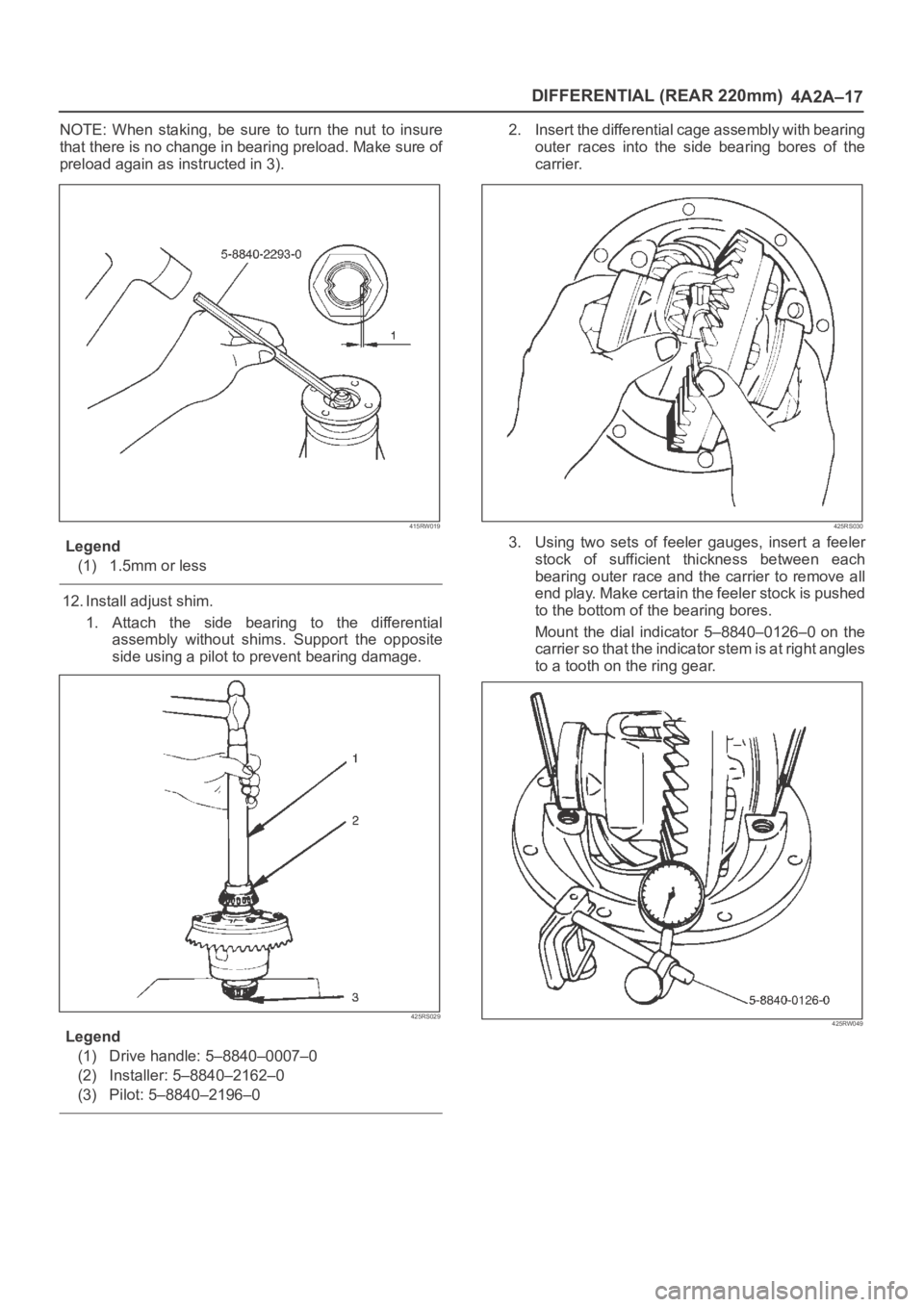 DIFFERENTIAL (REAR 220mm) 4A2A–17

NOTE: When staking, be sure to turn the nut to insure that there is no change in bearing preload. Make sure of preload again as instructed in 3).

5-8840-2293-0

1

415RW019

Legend

(1) 1.5mm or less

12. Install adjust shim.

1. Attach the side bearing to the differential assembly without shims. Support the opposite side using a pilot to prevent bearing damage.

1

2

3

425RS029

Legend

(1) Drive handle: 5–8840–0007–0

(2) Installer: 5–8840–2162–0

(3) Pilot: 5–8840–2196–0

2. Insert the differential cage assembly with bearing outer races into the side bearing bores of the carrier.

425RS030

3. Using two sets of feeler gauges, insert a feeler stock of sufficient thickness between each bearing outer race and the carrier to remove all end play. Make certain the feeler stock is pushed to the bottom of the bearing bores.

Mount the dial indicator 5–8840–0126–0 on the carrier so that the indicator stem is at right angles to a tooth on the ring gear.

5-8840-0126-0

425RW049

carmanualsonline.info