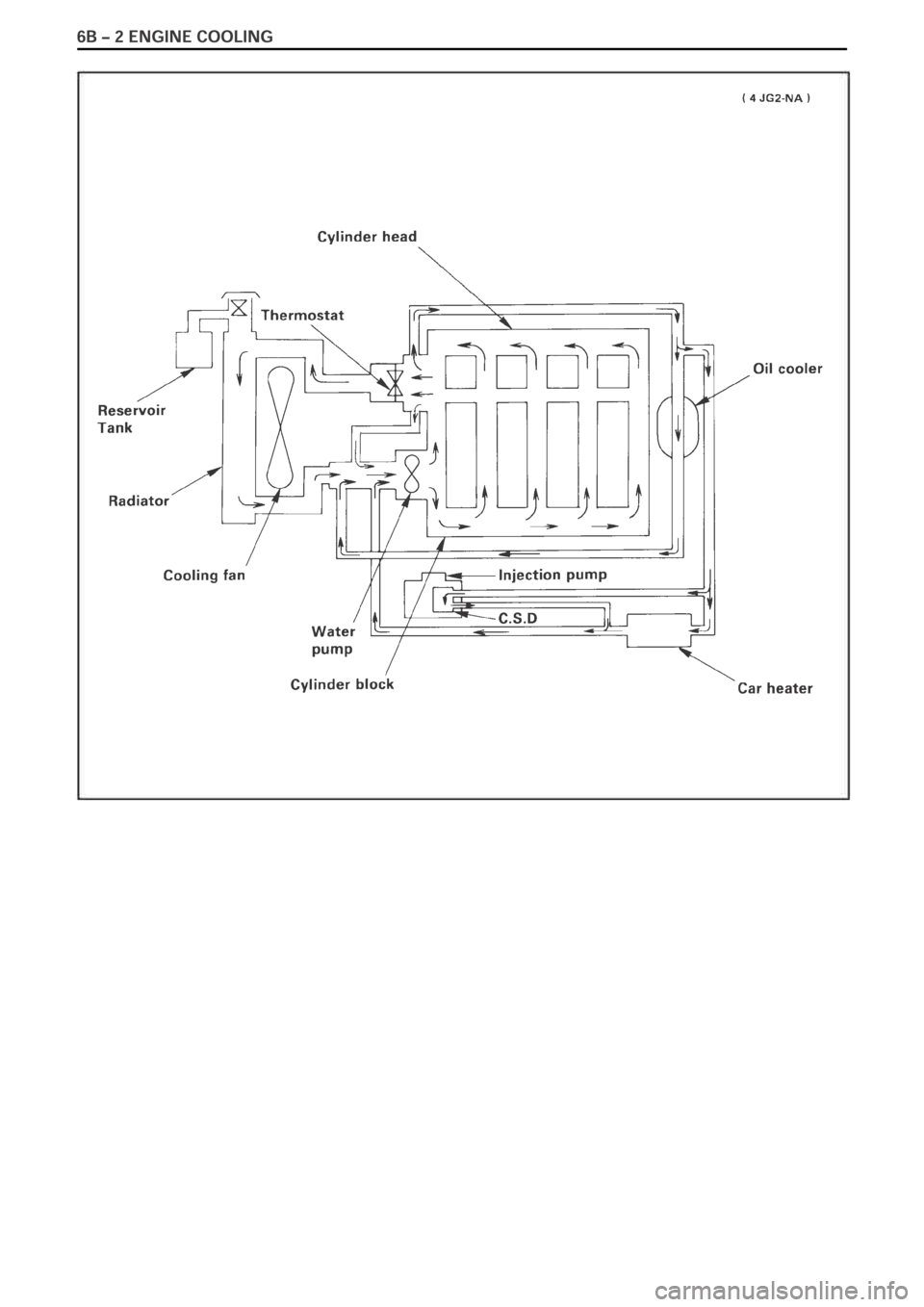 6B – 2 ENGINE COOLING

( 4 JG2-NA )

Cylinder head

Thermostat

Oil cooler

Reservoir Tank

Radiator

Cooling fan

Injection pump

C.S.D

Water pump

Cylinder block

Car heater

carmanualsonline.info