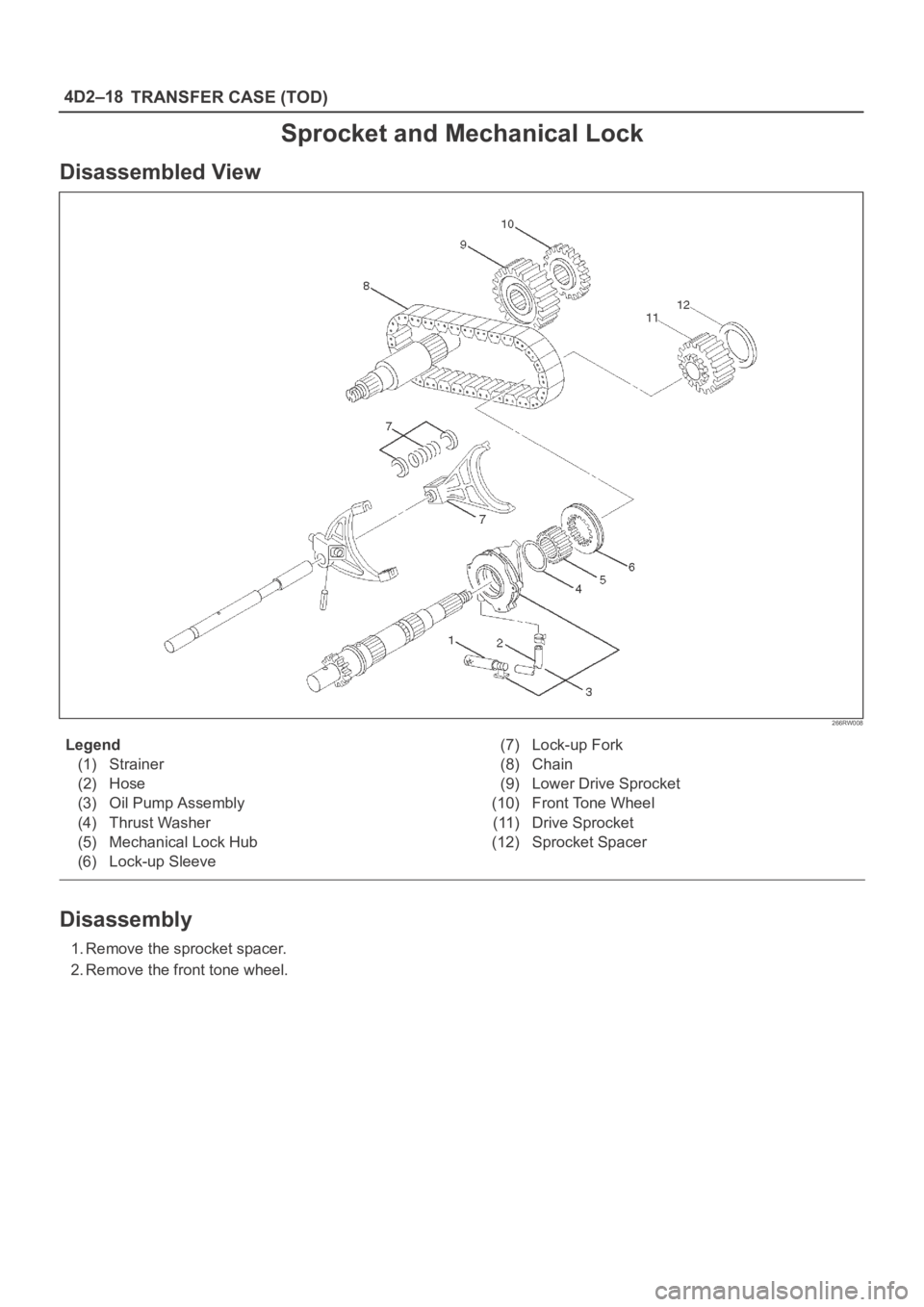 4D2–18 TRANSFER CASE (TOD)

Sprocket and Mechanical Lock

Disassembled View

10
9
8
12
11
7
7
6
5
4
1
2
3

266RW008

Legend
(1) Strainer
(2) Hose
(3) Oil Pump Assembly
(4) Thrust Washer
(5) Mechanical Lock Hub
(6) Lock-up Sleeve

(7) Lock-up Fork
(8) Chain
(9) Lower Drive Sprocket
(10) Front Tone Wheel
(11) Drive Sprocket
(12) Sprocket Spacer

Disassembly

1. Remove the sprocket spacer.
2. Remove the front tone wheel.

carmanualsonline.info