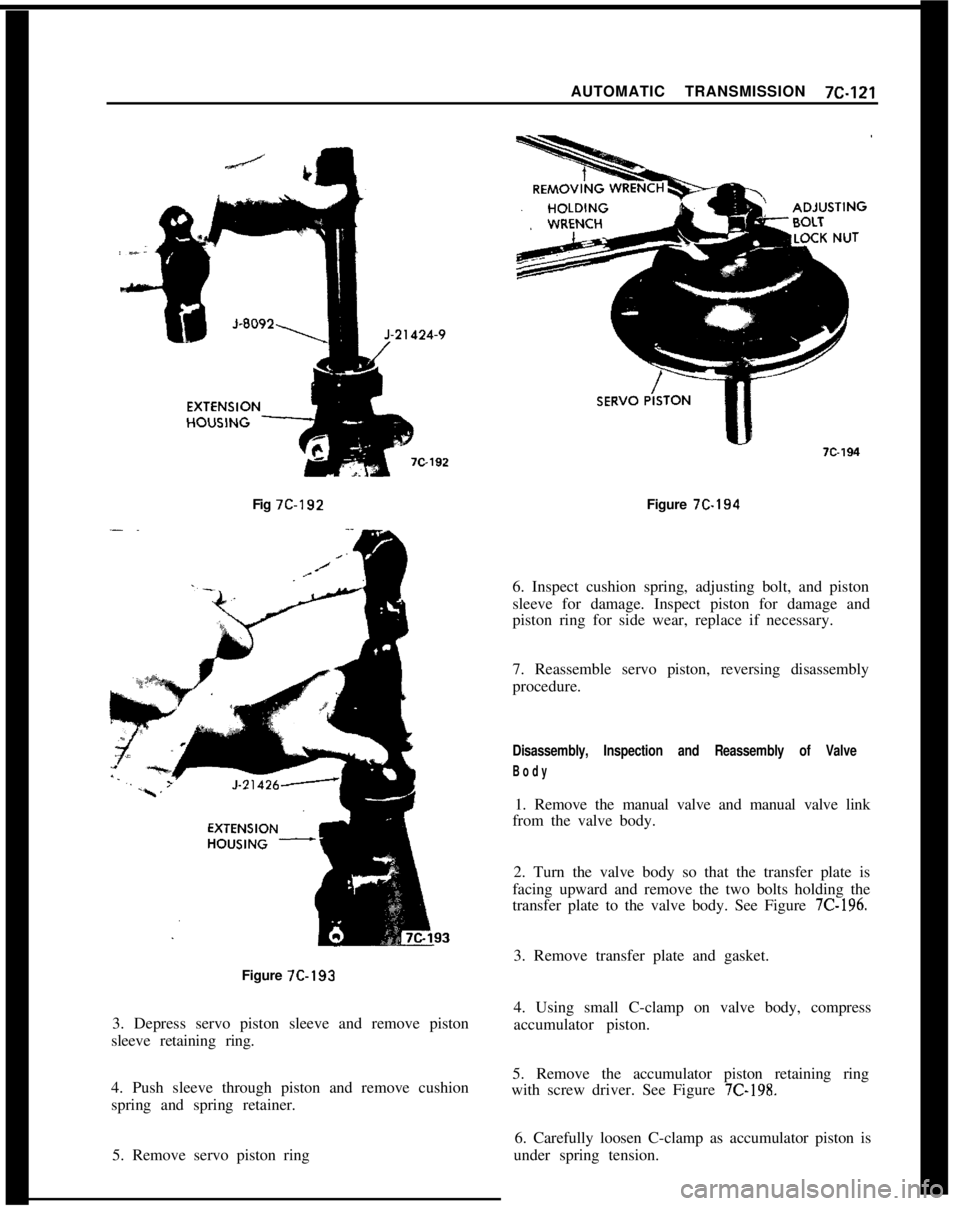 AUTOMATIC TRANSMISSION 7C-121

J-8092

J-21424-9

EXTENSION HOUSING

7C-192

Fig 7C-192

J-21426

EXTENSION HOUSING

7C-193

Figure 7C-193

3. Depress servo piston sleeve and remove piston sleeve retaining ring.

4. Push sleeve through piston and remove cushion spring and spring retainer.

5. Remove servo piston ring

REMOVING WRENCH

HOLDING WRENCH

ADJUSTING BOLT

LOCK NUT

SERVO PISTON

7C-194

Figure 7C-194

6. Inspect cushion spring, adjusting bolt, and piston sleeve for damage. Inspect piston for damage and piston ring for side wear, replace if necessary.

7. Reassemble servo piston, reversing disassembly procedure.

Disassembly, Inspection and Reassembly of Valve Body

1. Remove the manual valve and manual valve link from the valve body.

2. Turn the valve body so that the transfer plate is facing upward and remove the two bolts holding the transfer plate to the valve body. See Figure 7C-196.

3. Remove transfer plate and gasket.

4. Using small C-clamp on valve body, compress accumulator piston.

5. Remove the accumulator piston retaining ring with screw driver. See Figure 7C-198.

6. Carefully loosen C-clamp as accumulator piston is under spring tension.

carmanualsonline.info