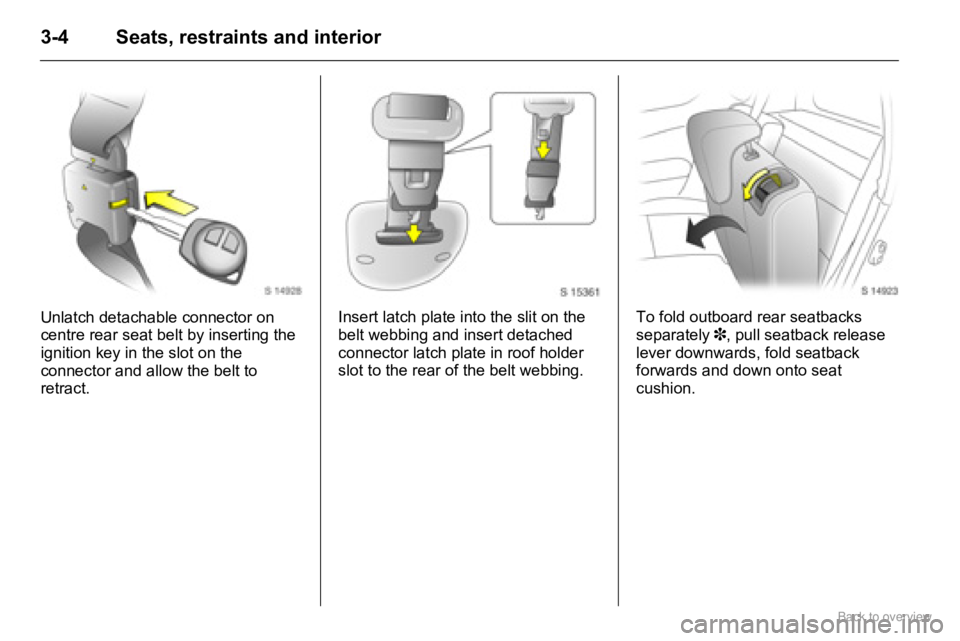 3-4 Seats, restraints and interior

S 14928

Unlatch detachable connector on centre rear seat belt by inserting the ignition key in the slot on the connector and allow the belt to retract.

S 15361

Insert latch plate into the slit on the belt webbing and insert detached connector latch plate in roof holder slot to the rear of the belt webbing.

S 14923

To fold outboard rear seatbacks separately ✣, pull seatback release lever downwards, fold seatback forwards and down onto seat cushion.

Back to overview

carmanualsonline.info