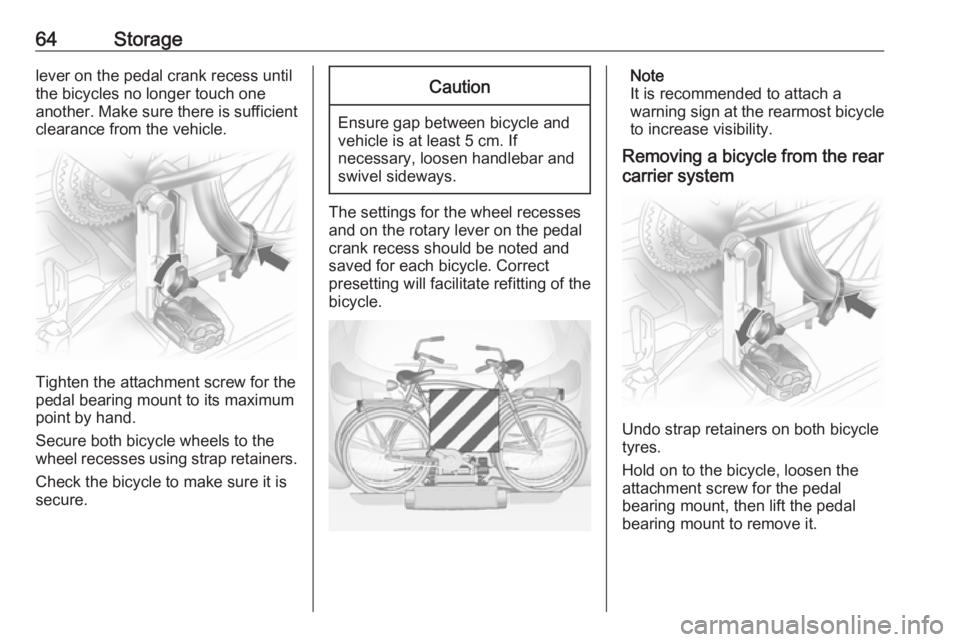 64 Storage

lever on the pedal crank recess until the bicycles no longer touch one another. Make sure there is sufficient clearance from the vehicle.

Tighten the attachment screw for the pedal bearing mount to its maximum point by hand.

Secure both bicycle wheels to the wheel recesses using strap retainers.

Check the bicycle to make sure it is secure.

Caution

Ensure gap between bicycle and vehicle is at least 5 cm. If necessary, loosen handlebar and swivel sideways.

The settings for the wheel recesses and on the rotary lever on the pedal crank recess should be noted and saved for each bicycle. Correct presetting will facilitate refitting of the bicycle.

Note
It is recommended to attach a warning sign at the rearmost bicycle to increase visibility.

Removing a bicycle from the rear carrier system

Undo strap retainers on both bicycle tyres.

Hold on to the bicycle, loosen the attachment screw for the pedal bearing mount, then lift the pedal bearing mount to remove it.

carmanualsonline.info