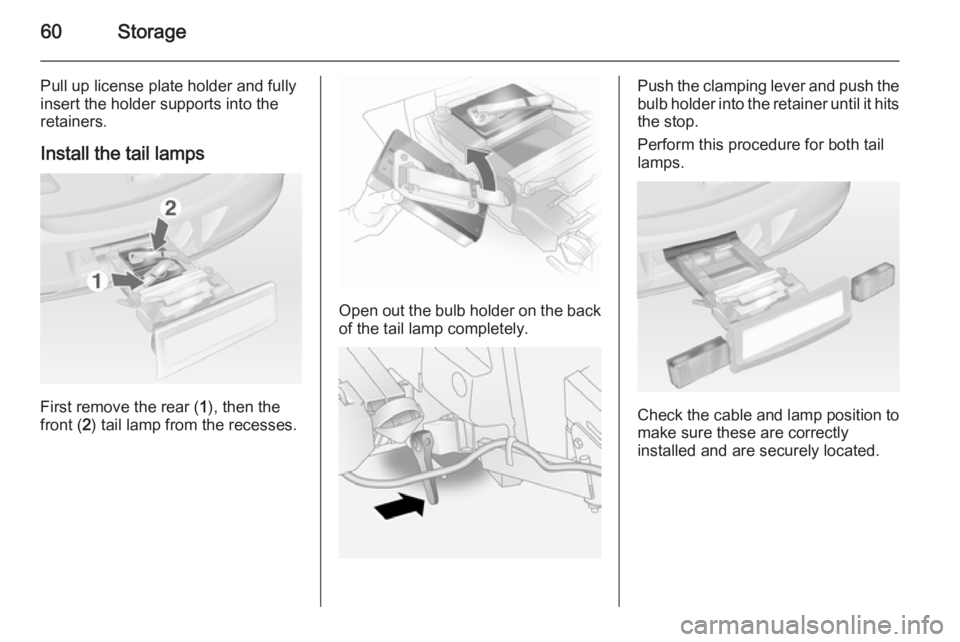 60 Storage

Pull up license plate holder and fully insert the holder supports into the retainers.

Install the tail lamps

2

1

First remove the rear (1), then the front (2) tail lamp from the recesses.

Open out the bulb holder on the back of the tail lamp completely.

Push the clamping lever and push the bulb holder into the retainer until it hits the stop.

Perform this procedure for both tail lamps.

Check the cable and lamp position to make sure these are correctly installed and are securely located.

carmanualsonline.info