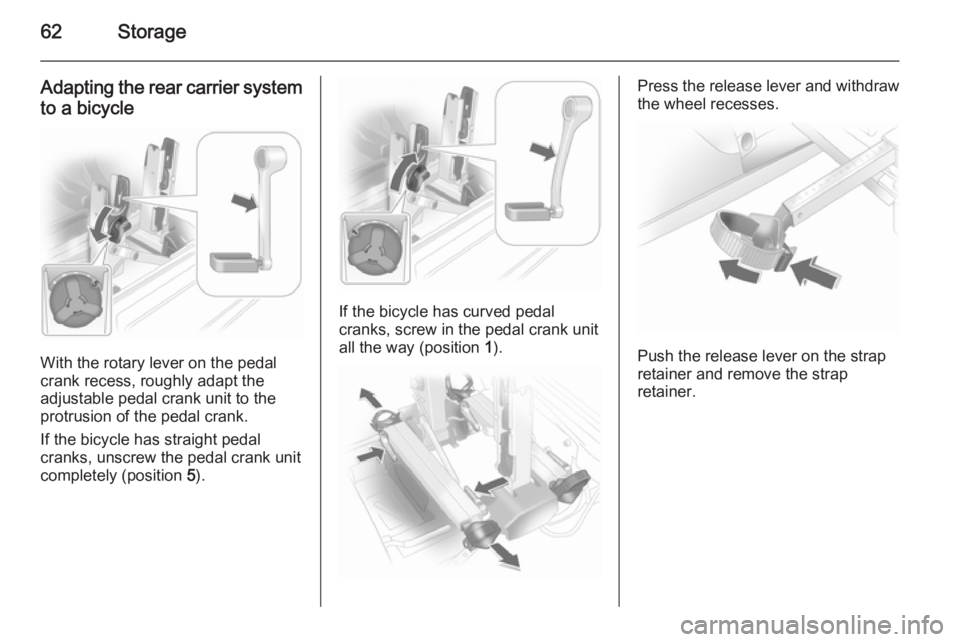 62 Storage

Adapting the rear carrier system to a bicycle

With the rotary lever on the pedal crank recess, roughly adapt the adjustable pedal crank unit to the protrusion of the pedal crank.

If the bicycle has straight pedal cranks, unscrew the pedal crank unit completely (position 5).

If the bicycle has curved pedal cranks, screw in the pedal crank unit all the way (position 1).

Press the release lever and withdraw the wheel recesses.

Push the release lever on the strap retainer and remove the strap retainer.

carmanualsonline.info