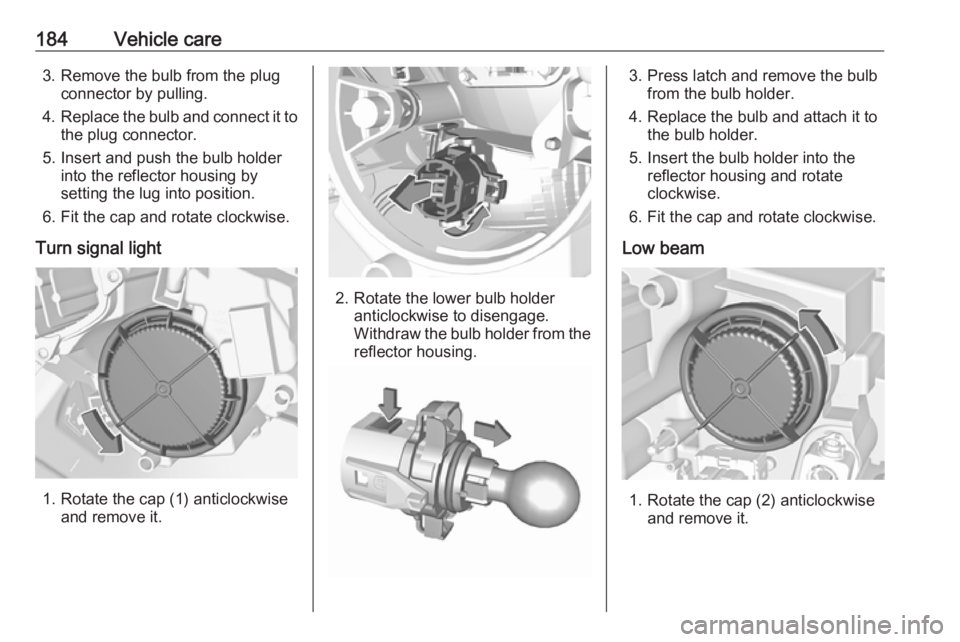 184 Vehicle care

3. Remove the bulb from the plug connector by pulling.

4. Replace the bulb and connect it to the plug connector.

5. Insert and push the bulb holder into the reflector housing by setting the lug into position.

6. Fit the cap and rotate clockwise.

Turn signal light

1. Rotate the cap (1) anticlockwise and remove it.

2. Rotate the lower bulb holder anticlockwise to disengage. Withdraw the bulb holder from the reflector housing.

3. Press latch and remove the bulb from the bulb holder.

4. Replace the bulb and attach it to the bulb holder.

5. Insert the bulb holder into the reflector housing and rotate clockwise.

6. Fit the cap and rotate clockwise.

Low beam

1. Rotate the cap (2) anticlockwise and remove it.

carmanualsonline.info