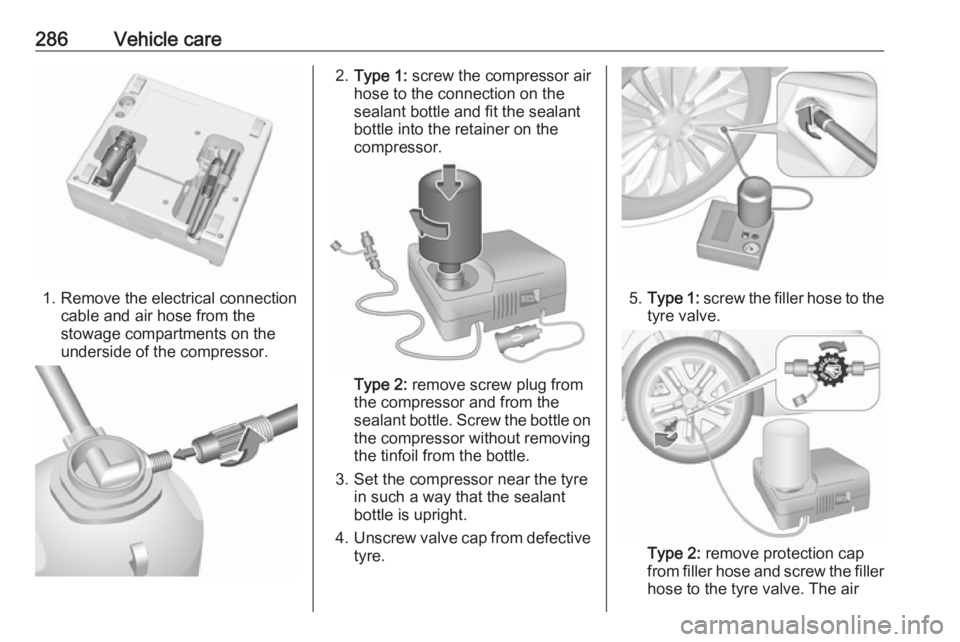 286 Vehicle care

1. Remove the electrical connection cable and air hose from the stowage compartments on the underside of the compressor.

2. Type 1: screw the compressor air hose to the connection on the sealant bottle and fit the sealant bottle into the retainer on the compressor.

Type 2: remove screw plug from the compressor and from the sealant bottle. Screw the bottle on the compressor without removing the tinfoil from the bottle.

3. Set the compressor near the tyre in such a way that the sealant bottle is upright.

4. Unscrew valve cap from defective tyre.

5. Type 1: screw the filler hose to the tyre valve.

Type 2: remove protection cap from filler hose and screw the filler hose to the tyre valve. The air

carmanualsonline.info