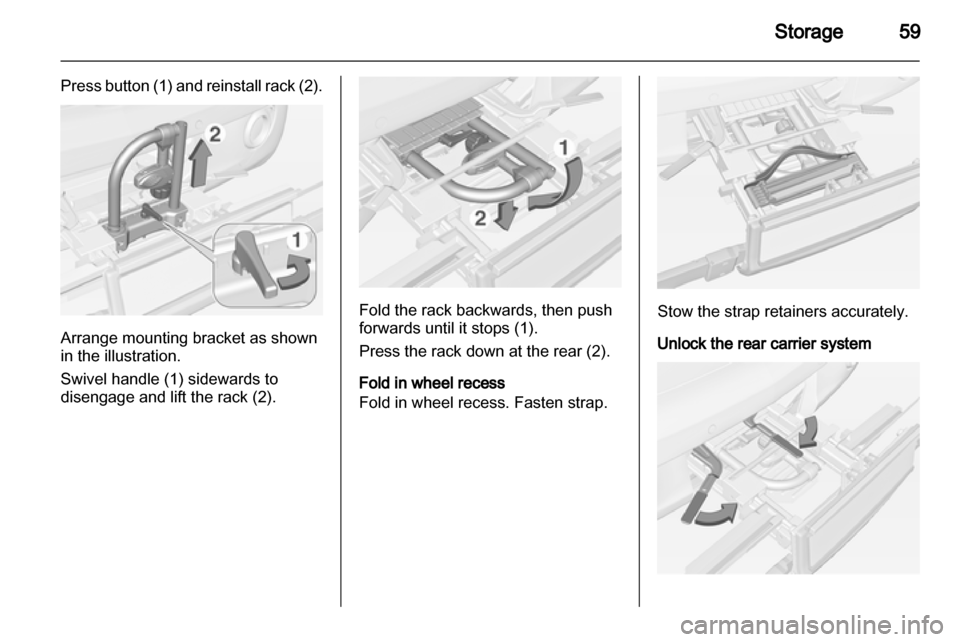 Storage 59

Press button (1) and reinstall rack (2).

2

1

Arrange mounting bracket as shown in the illustration.

Swivel handle (1) sidewards to disengage and lift the rack (2).

1

2

Fold the rack backwards, then push forwards until it stops (1).

Press the rack down at the rear (2).

Fold in wheel recess

Fold in wheel recess. Fasten strap.

Stow the strap retainers accurately.

Unlock the rear carrier system

carmanualsonline.info