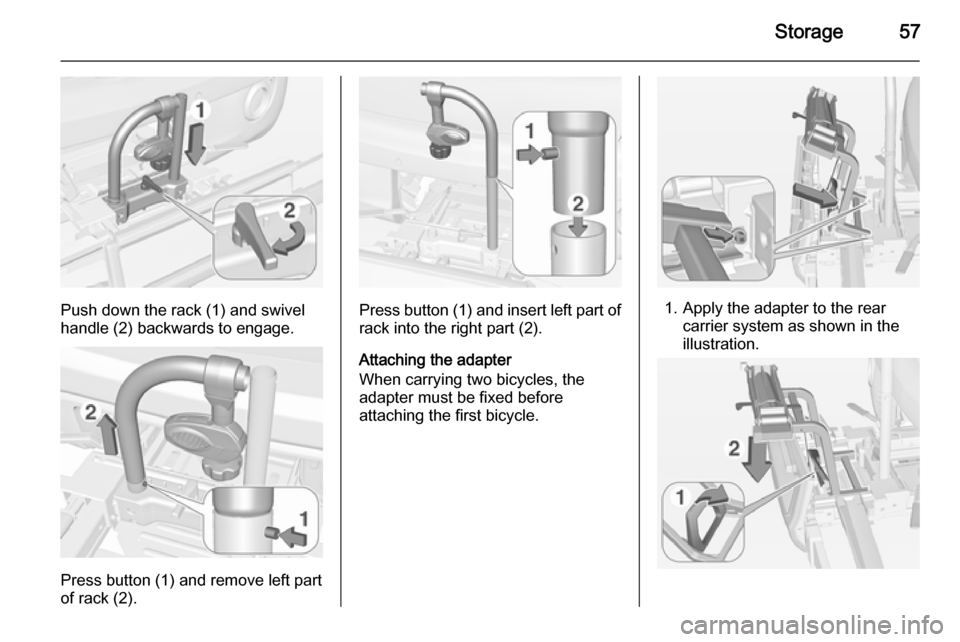 Storage 57

1

2

Push down the rack (1) and swivel handle (2) backwards to engage.

2

1

Press button (1) and remove left part of rack (2).

1

2

Press button (1) and insert left part of rack into the right part (2).

Attaching the adapter
When carrying two bicycles, the adapter must be fixed before attaching the first bicycle.

1. Apply the adapter to the rear carrier system as shown in the illustration.

2

1

carmanualsonline.info