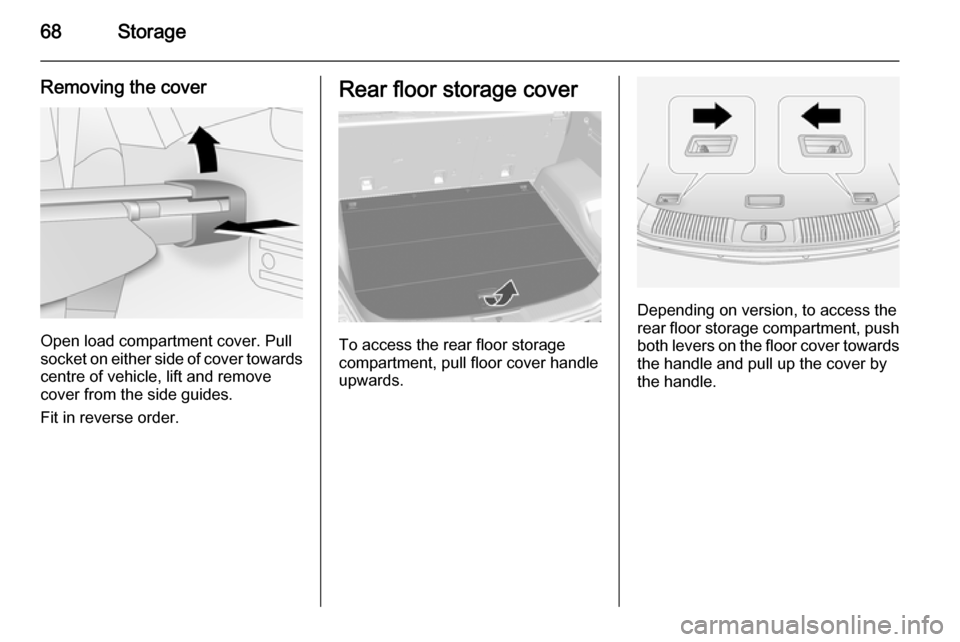 68 Storage

Removing the cover

Open load compartment cover. Pull socket on either side of cover towards centre of vehicle, lift and remove cover from the side guides.

Fit in reverse order.

Rear floor storage cover

To access the rear floor storage compartment, pull floor cover handle upwards.

Depending on version, to access the rear floor storage compartment, push both levers on the floor cover towards the handle and pull up the cover by the handle.

carmanualsonline.info