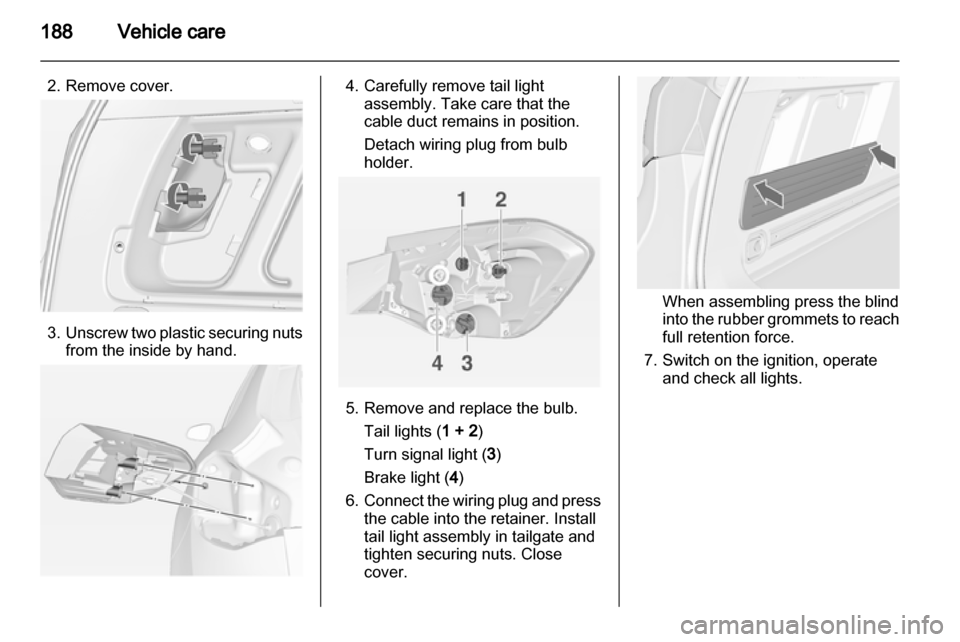 188 Vehicle care

2. Remove cover.

3. Unscrew two plastic securing nuts from the inside by hand.

4. Carefully remove tail light assembly. Take care that the cable duct remains in position.

Detach wiring plug from bulb holder.

1 2

4 3

5. Remove and replace the bulb.

Tail lights (1 + 2)

Turn signal light (3)

Brake light (4)

6. Connect the wiring plug and press the cable into the retainer. Install tail light assembly in tailgate and tighten securing nuts. Close cover.

When assembling press the blind into the rubber grommets to reach full retention force.

7. Switch on the ignition, operate and check all lights.

carmanualsonline.info