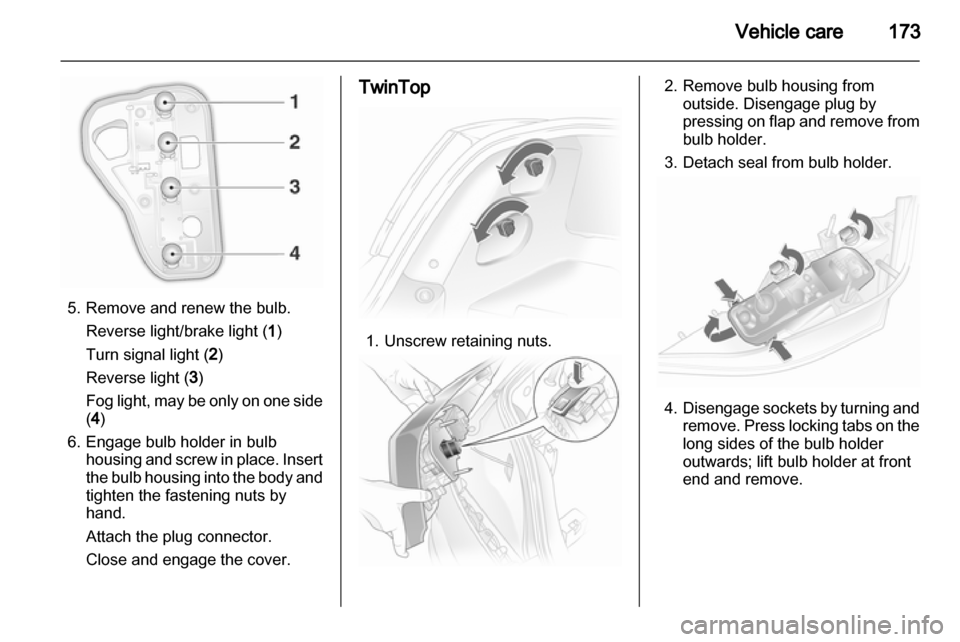 Vehicle care 173

1
2
3
4

5. Remove and renew the bulb.

Reverse light/brake light (1)

Turn signal light (2)

Reverse light (3)

Fog light, may be only on one side (4)

6. Engage bulb holder in bulb housing and screw in place. Insert the bulb housing into the body and tighten the fastening nuts by hand.

Attach the plug connector.

Close and engage the cover.

TwinTop

1. Unscrew retaining nuts.

2. Remove bulb housing from outside. Disengage plug by pressing on flap and remove from bulb holder.

3. Detach seal from bulb holder.

4. Disengage sockets by turning and remove. Press locking tabs on the long sides of the bulb holder outwards; lift bulb holder at front end and remove.

carmanualsonline.info