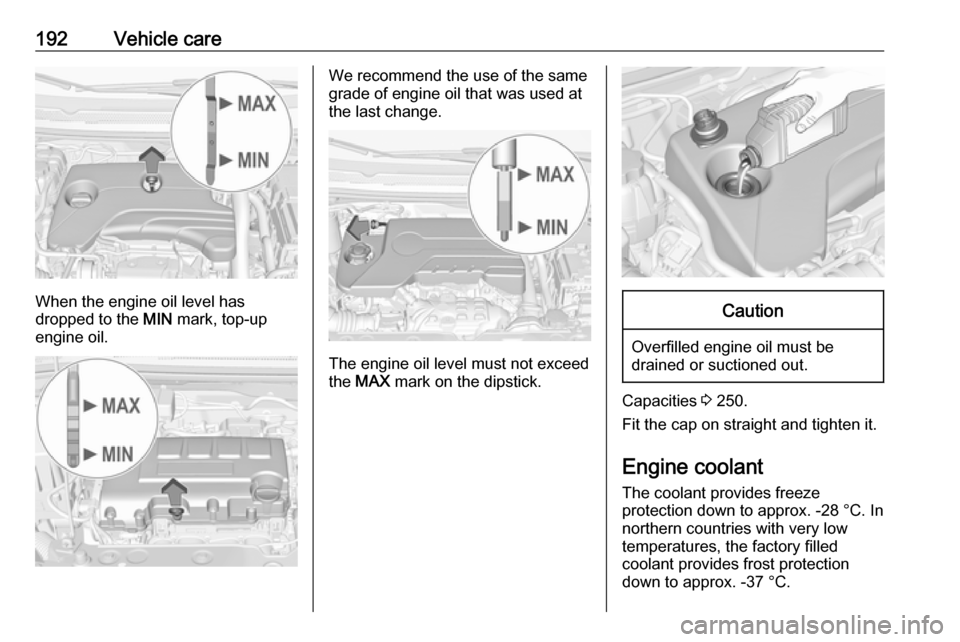 192 Vehicle care

MAX
MIN

When the engine oil level has dropped to the MIN mark, top-up engine oil.

MAX
MIN

We recommend the use of the same grade of engine oil that was used at the last change.

MAX
MIN

The engine oil level must not exceed the MAX mark on the dipstick.

Caution

Overfilled engine oil must be drained or suctioned out.

Capacities ⇨ 250.

Fit the cap on straight and tighten it.

Engine coolant

The coolant provides freeze protection down to approx. -28 °C. In northern countries with very low temperatures, the factory filled coolant provides frost protection down to approx. -37 °C.

carmanualsonline.info