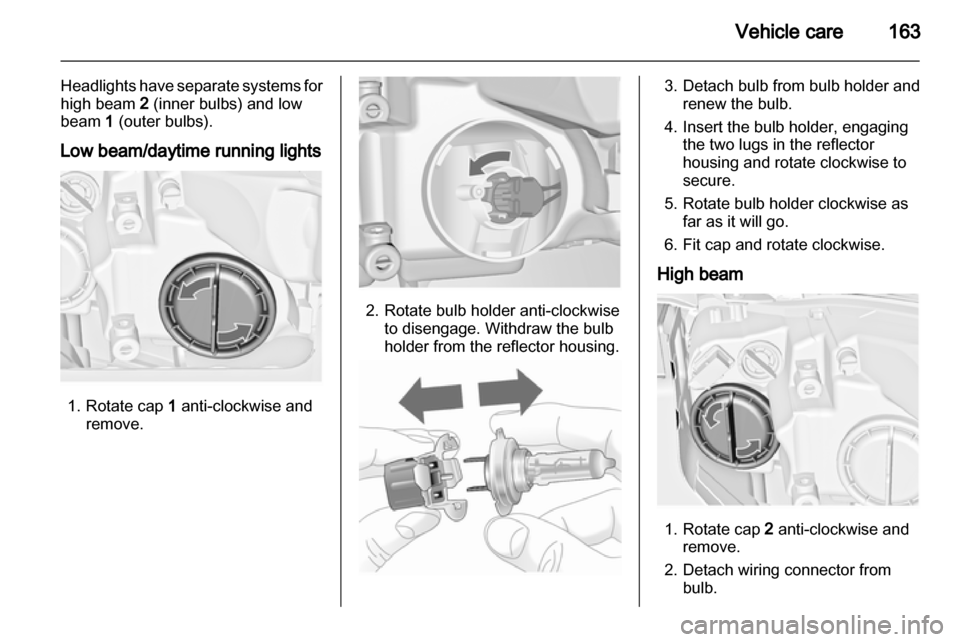 Vehicle care 163

Headlights have separate systems for high beam 2 (inner bulbs) and low beam 1 (outer bulbs).

Low beam/daytime running lights

1. Rotate cap 1 anti-clockwise and remove.

2. Rotate bulb holder anti-clockwise to disengage. Withdraw the bulb holder from the reflector housing.

3. Detach bulb from bulb holder and renew the bulb.

4. Insert the bulb holder, engaging the two lugs in the reflector housing and rotate clockwise to secure.

5. Rotate bulb holder clockwise as far as it will go.

6. Fit cap and rotate clockwise.

High beam

1. Rotate cap 2 anti-clockwise and remove.

2. Detach wiring connector from bulb.

carmanualsonline.info