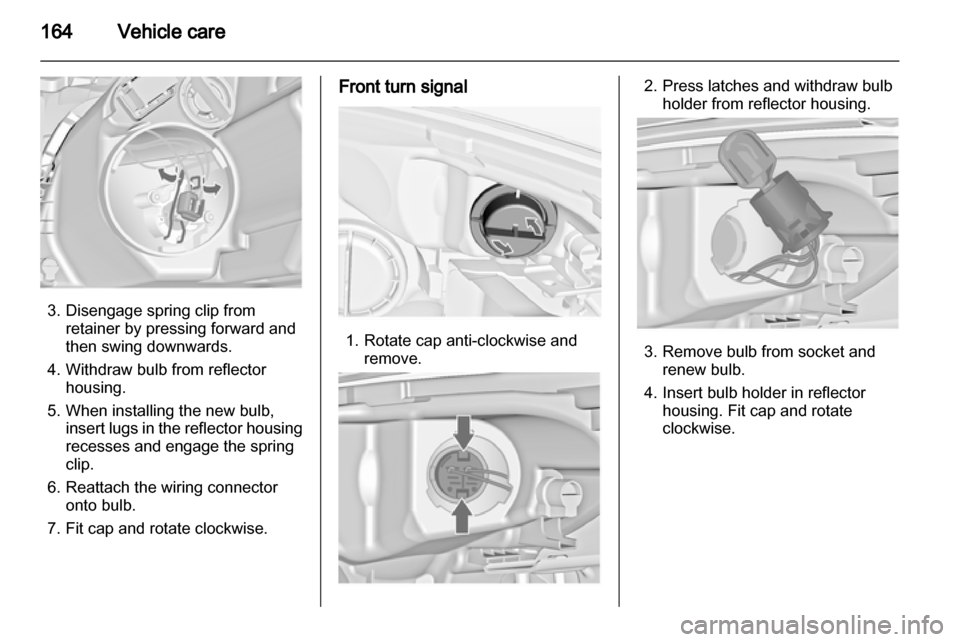 164 Vehicle care

3. Disengage spring clip from retainer by pressing forward and then swing downwards.

4. Withdraw bulb from reflector housing.

5. When installing the new bulb, insert lugs in the reflector housing recesses and engage the spring clip.

6. Reattach the wiring connector onto bulb.

7. Fit cap and rotate clockwise.

Front turn signal

1. Rotate cap anti-clockwise and remove.

2. Press latches and withdraw bulb holder from reflector housing.

3. Remove bulb from socket and renew bulb.

4. Insert bulb holder in reflector housing. Fit cap and rotate clockwise.

carmanualsonline.info