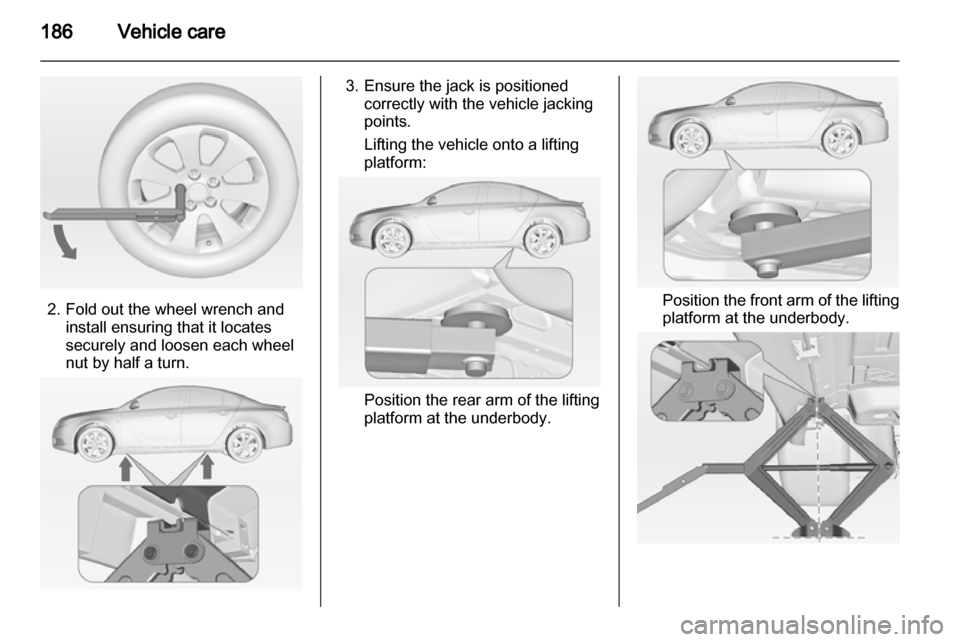 186 Vehicle care

2. Fold out the wheel wrench and install ensuring that it locates securely and loosen each wheel nut by half a turn.

3. Ensure the jack is positioned correctly with the vehicle jacking points.

Lifting the vehicle onto a lifting platform:

Position the rear arm of the lifting platform at the underbody.

Position the front arm of the lifting platform at the underbody.

carmanualsonline.info