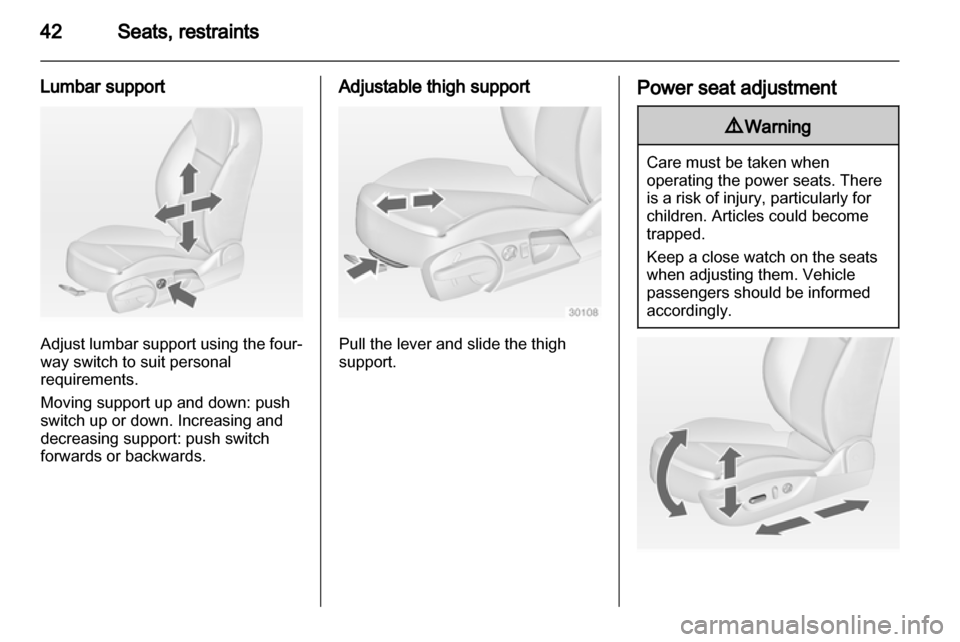 42 Seats, restraints

Lumbar support

Adjust lumbar support using the four-way switch to suit personal requirements.

Moving support up and down: push switch up or down. Increasing and decreasing support: push switch forwards or backwards.

Adjustable thigh support

30108

Pull the lever and slide the thigh support.

Power seat adjustment

⚠Warning

Care must be taken when operating the power seats. There is a risk of injury, particularly for children. Articles could become trapped.

Keep a close watch on the seats when adjusting them. Vehicle passengers should be informed accordingly.

carmanualsonline.info