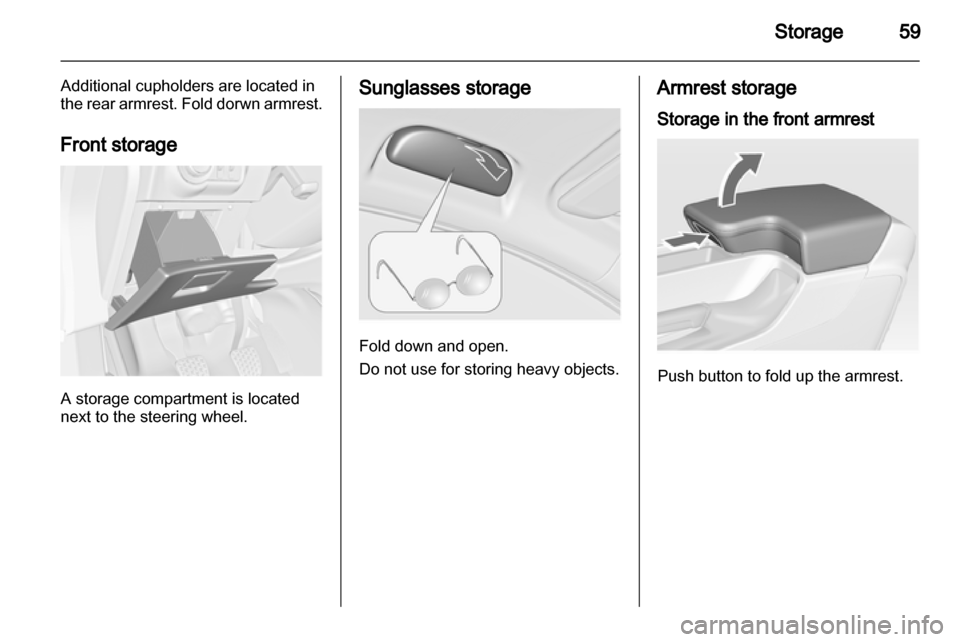 Storage 59

Additional cupholders are located in the rear armrest. Fold dorwn armrest.

Front storage

A storage compartment is located next to the steering wheel.

Sunglasses storage

Fold down and open.

Do not use for storing heavy objects.

Armrest storage

Storage in the front armrest

Push button to fold up the armrest.

carmanualsonline.info