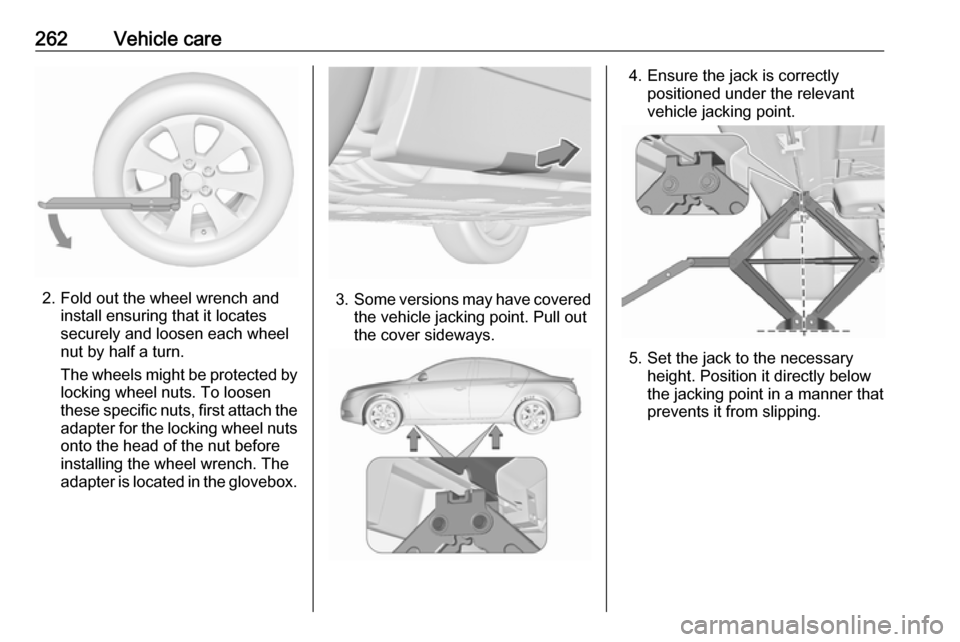 262 Vehicle care

2. Fold out the wheel wrench and install ensuring that it locates securely and loosen each wheel nut by half a turn.

The wheels might be protected by locking wheel nuts. To loosen these specific nuts, first attach the adapter for the locking wheel nuts onto the head of the nut before installing the wheel wrench. The adapter is located in the glovebox.

3. Some versions may have covered the vehicle jacking point. Pull out the cover sideways.

4. Ensure the jack is correctly positioned under the relevant vehicle jacking point.

5. Set the jack to the necessary height. Position it directly below the jacking point in a manner that prevents it from slipping.

carmanualsonline.info