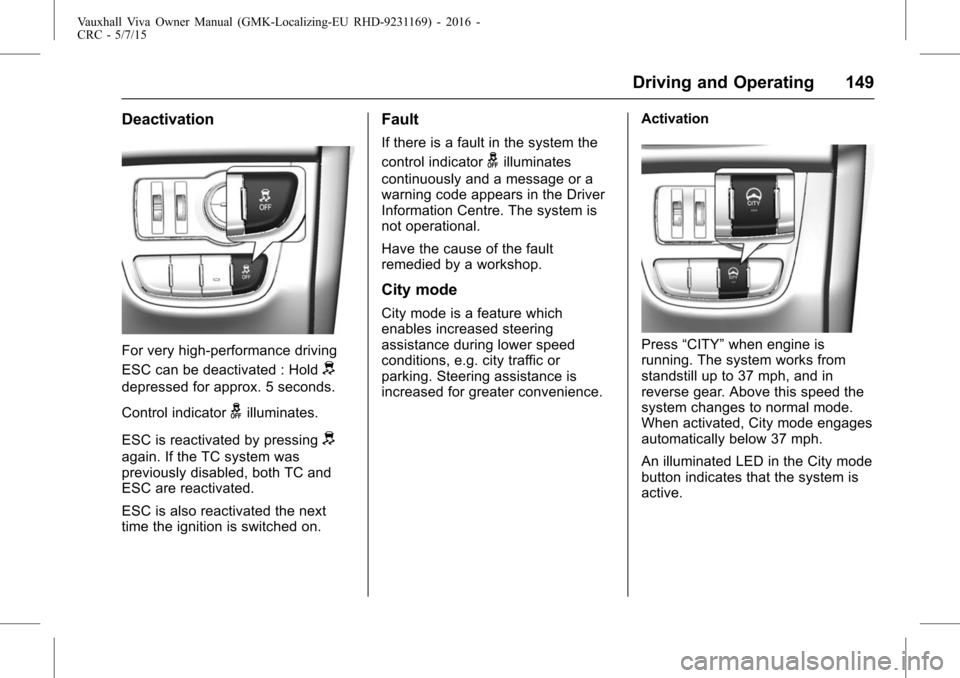 Vauxhall Viva Owner Manual (GMK-Localizing-EU RHD-9231169) - 2016 - CRC - 5/7/15

Driving and Operating 149

Deactivation

OFF

OFF

For very high-performance driving ESC can be deactivated : Hold depressed for approx. 5 seconds.

Control indicator illuminates.

ESC is reactivated by pressing again. If the TC system was previously disabled, both TC and ESC are reactivated.

ESC is also reactivated the next time the ignition is switched on.

Fault

If there is a fault in the system the control indicator illuminates continuously and a message or a warning code appears in the Driver Information Centre. The system is not operational.

Have the cause of the fault remedied by a workshop.

City mode

City mode is a feature which enables increased steering assistance during lower speed conditions, e.g. city traffic or parking. Steering assistance is increased for greater convenience.

Activation

CITY

Press “CITY” when engine is running. The system works from standstill up to 37 mph, and in reverse gear. Above this speed the system changes to normal mode. When activated, City mode engages automatically below 37 mph.

An illuminated LED in the City mode button indicates that the system is active.

carmanualsonline.info