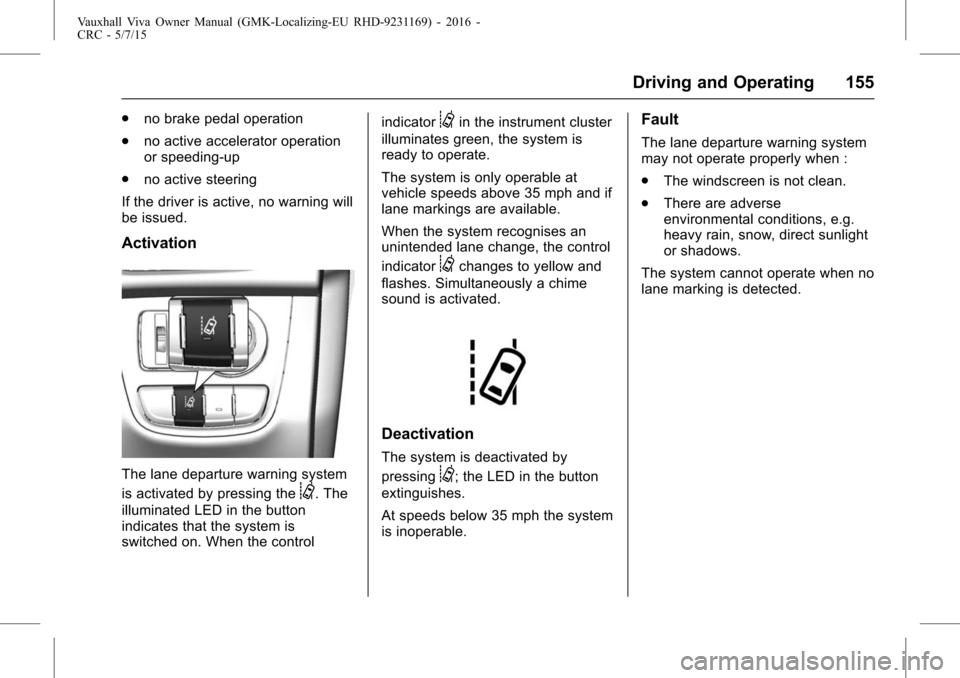 Vauxhall Viva Owner Manual (GMK-Localizing-EU RHD-9231169) - 2016 - CRC - 5/7/15

Driving and Operating 155

. no brake pedal operation

. no active accelerator operation or speeding-up

. no active steering

If the driver is active, no warning will be issued.

Activation

The lane departure warning system is activated by pressing the . The illuminated LED in the button indicates that the system is switched on. When the control indicator in the instrument cluster illuminates green, the system is ready to operate.

The system is only operable at vehicle speeds above 35 mph and if lane markings are available.

When the system recognises an unintended lane change, the control indicator changes to yellow and flashes. Simultaneously a chime sound is activated.

Deactivation

The system is deactivated by pressing ; the LED in the button extinguishes.

At speeds below 35 mph the system is inoperable.

Fault

The lane departure warning system may not operate properly when :

. The windscreen is not clean.

. There are adverse environmental conditions, e.g. heavy rain, snow, direct sunlight or shadows.

The system cannot operate when no lane marking is detected.

carmanualsonline.info