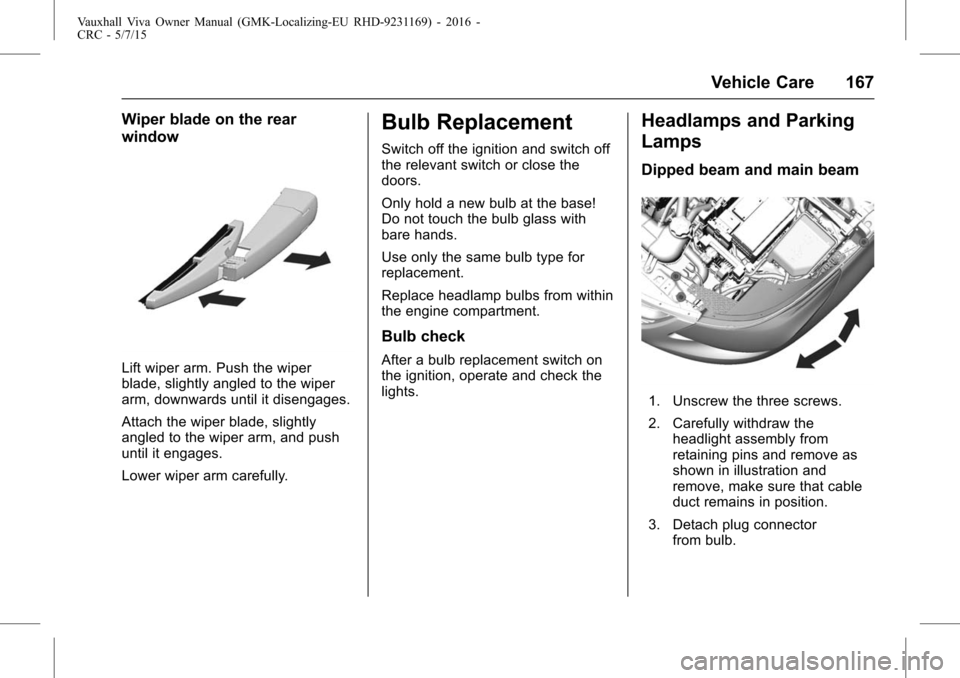 Vauxhall Viva Owner Manual (GMK-Localizing-EU RHD-9231169) - 2016 - CRC - 5/7/15

Vehicle Care 167

Wiper blade on the rear window

Lift wiper arm. Push the wiper blade, slightly angled to the wiper arm, downwards until it disengages.

Attach the wiper blade, slightly angled to the wiper arm, and push until it engages.

Lower wiper arm carefully.

Bulb Replacement

Switch off the ignition and switch off the relevant switch or close the doors.

Only hold a new bulb at the base! Do not touch the bulb glass with bare hands.

Use only the same bulb type for replacement.

Replace headlamp bulbs from within the engine compartment.

Bulb check

After a bulb replacement switch on the ignition, operate and check the lights.

Headlamps and Parking Lamps

Dipped beam and main beam

1. Unscrew the three screws.

2. Carefully withdraw the headlight assembly from retaining pins and remove as shown in illustration and remove, make sure that cable duct remains in position.

3. Detach plug connector from bulb.

carmanualsonline.info