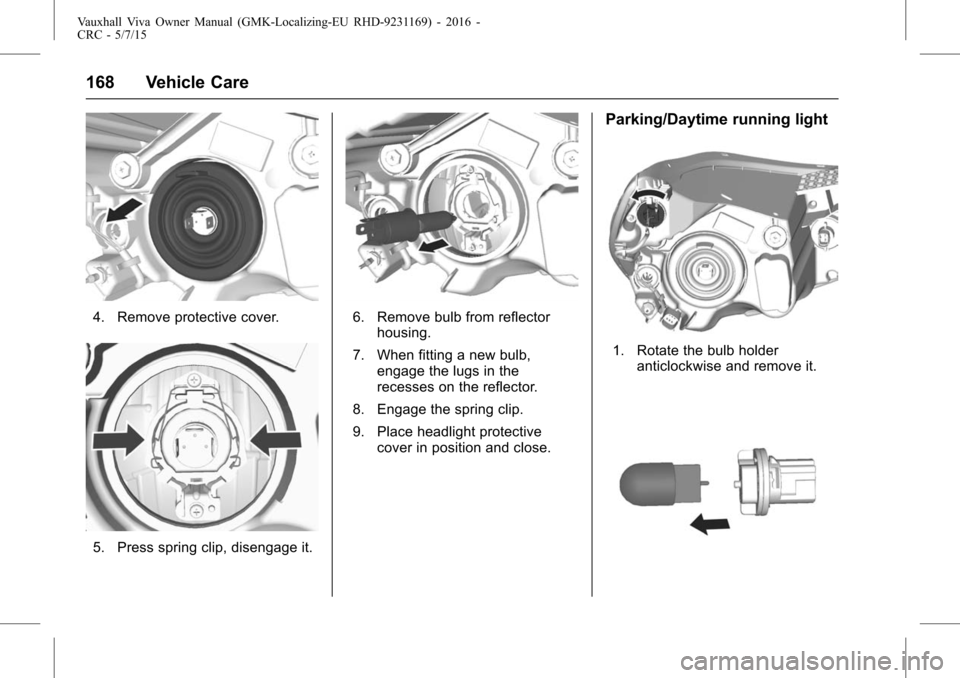 Vauxhall Viva Owner Manual (GMK-Localizing-EU RHD-9231169) - 2016 - CRC - 5/7/15

168 Vehicle Care

4. Remove protective cover.

5. Press spring clip, disengage it.

6. Remove bulb from reflector housing.

7. When fitting a new bulb, engage the lugs in the recesses on the reflector.

8. Engage the spring clip.

9. Place headlight protective cover in position and close.

Parking/Daytime running light

1. Rotate the bulb holder anticlockwise and remove it.

carmanualsonline.info