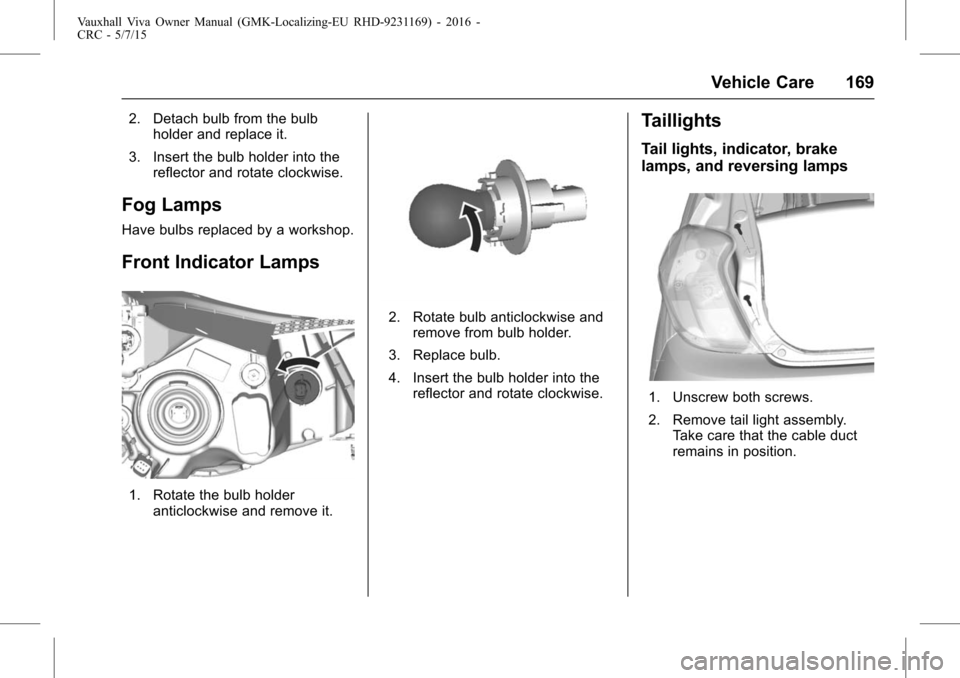 Vauxhall Viva Owner Manual (GMK-Localizing-EU RHD-9231169) - 2016 - CRC - 5/7/15

Vehicle Care 169

2. Detach bulb from the bulb holder and replace it.

3. Insert the bulb holder into the reflector and rotate clockwise.

Fog Lamps

Have bulbs replaced by a workshop.

Front Indicator Lamps

1. Rotate the bulb holder anticlockwise and remove it.

2. Rotate bulb anticlockwise and remove from bulb holder.

3. Replace bulb.

4. Insert the bulb holder into the reflector and rotate clockwise.

Taillights

Tail lights, indicator, brake lamps, and reversing lamps

1. Unscrew both screws.

2. Remove tail light assembly. Take care that the cable duct remains in position.

carmanualsonline.info