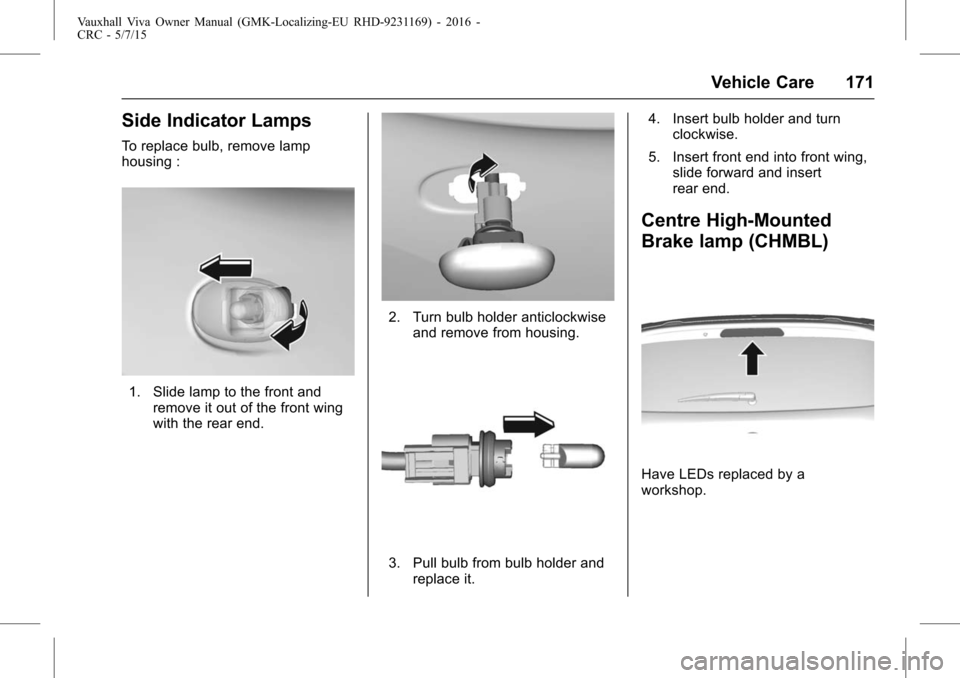 Vauxhall Viva Owner Manual (GMK-Localizing-EU RHD-9231169) - 2016 - CRC - 5/7/15

Vehicle Care 171

Side Indicator Lamps

To replace bulb, remove lamp housing :

1. Slide lamp to the front and remove it out of the front wing with the rear end.

2. Turn bulb holder anticlockwise and remove from housing.

3. Pull bulb from bulb holder and replace it.

4. Insert bulb holder and turn clockwise.

5. Insert front end into front wing, slide forward and insert rear end.

Centre High-Mounted Brake lamp (CHMBL)

Have LEDs replaced by a workshop.

carmanualsonline.info