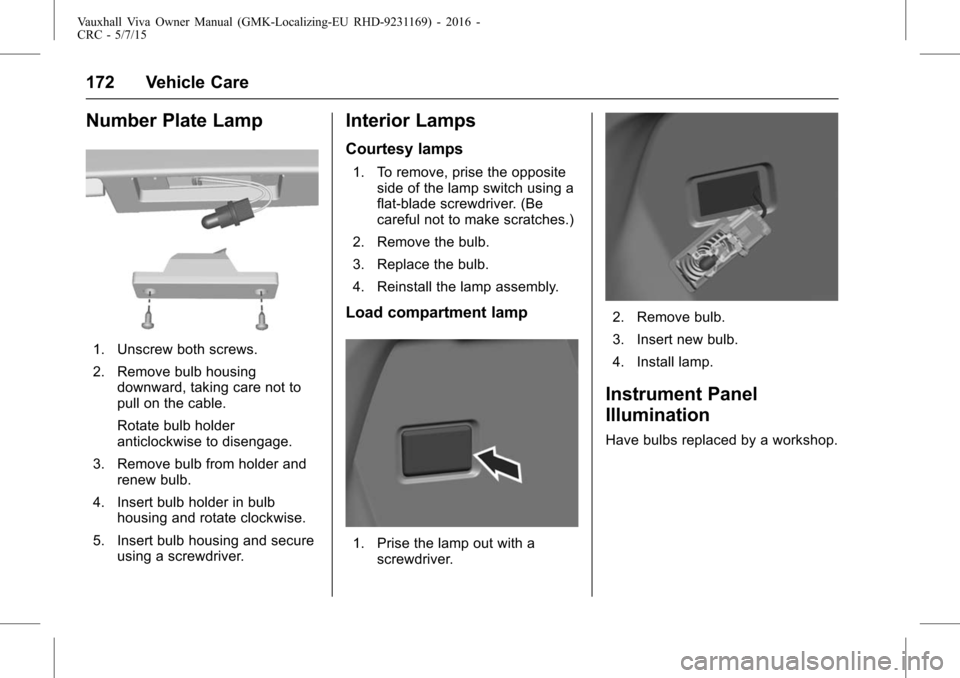 Vauxhall Viva Owner Manual (GMK-Localizing-EU RHD-9231169) - 2016 - CRC - 5/7/15

172 Vehicle Care

Number Plate Lamp

1. Unscrew both screws.

2. Remove bulb housing downward, taking care not to pull on the cable.

Rotate bulb holder anticlockwise to disengage.

3. Remove bulb from holder and renew bulb.

4. Insert bulb holder in bulb housing and rotate clockwise.

5. Insert bulb housing and secure using a screwdriver.

Interior Lamps

Courtesy lamps

1. To remove, prise the opposite side of the lamp switch using a flat-blade screwdriver. (Be careful not to make scratches.)

2. Remove the bulb.

3. Replace the bulb.

4. Reinstall the lamp assembly.

Load compartment lamp

1. Prise the lamp out with a screwdriver.

2. Remove bulb.

3. Insert new bulb.

4. Install lamp.

Instrument Panel Illumination

Have bulbs replaced by a workshop.

carmanualsonline.info