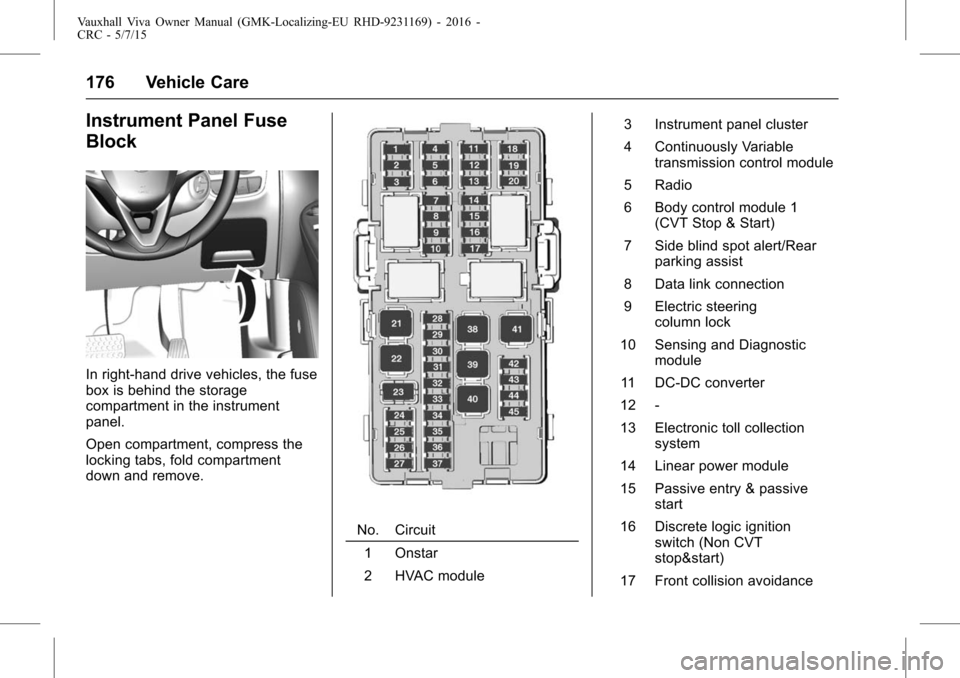 Vauxhall Viva Owner Manual (GMK-Localizing-EU RHD-9231169) - 2016 - CRC - 5/7/15

176 Vehicle Care

Instrument Panel Fuse Block

In right-hand drive vehicles, the fuse box is behind the storage compartment in the instrument panel.

Open compartment, compress the locking tabs, fold compartment down and remove.

1 2 3 4 5 6 7 8 9 10 11 12 13 14 15 16 17 18 19 20 21 22 23 24 25 26 27 28 29 30 31 32 33 34 35 36 37 38 39 40 41 42 43 44 45

| No. | Circuit |
|---|---|
| 1 | Onstar |
| 2 | HVAC module |
| 3 | Instrument panel cluster |
| 4 | Continuously Variable transmission control module |
| 5 | Radio |
| 6 | Body control module 1 (CVT Stop & Start) |
| 7 | Side blind spot alert/Rear parking assist |
| 8 | Data link connection |
| 9 | Electric steering column lock |
| 10 | Sensing and Diagnostic module |
| 11 | DC-DC converter |
| 12 | - |
| 13 | Electronic toll collection system |
| 14 | Linear power module |
| 15 | Passive entry & passive start |
| 16 | Discrete logic ignition switch (Non CVT stop&start) |
| 17 | Front collision avoidance |

carmanualsonline.info