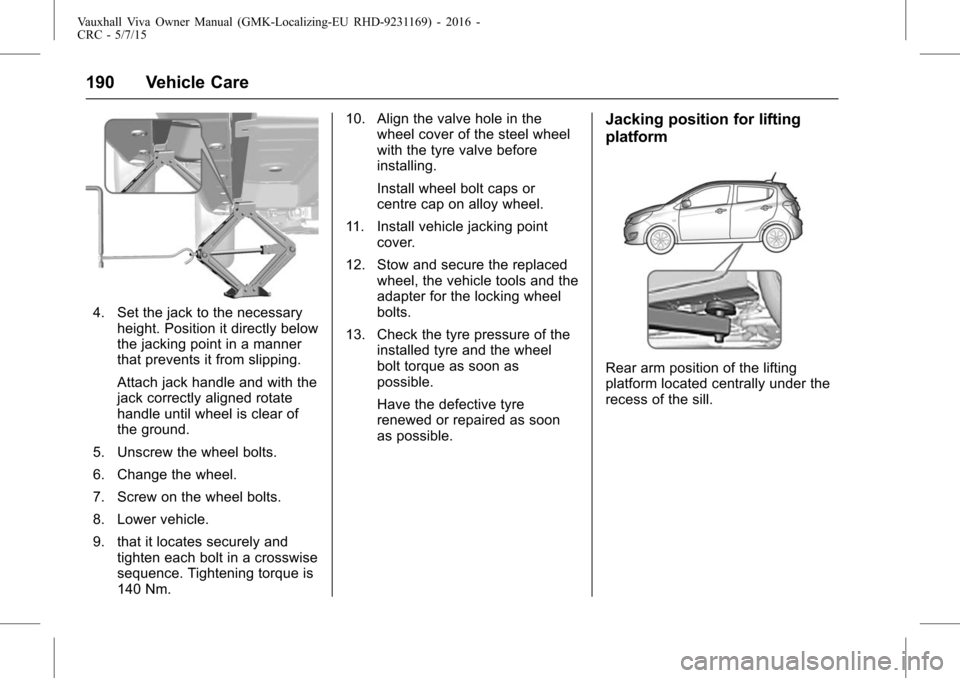 Vauxhall Viva Owner Manual (GMK-Localizing-EU RHD-9231169) - 2016 - CRC - 5/7/15

190 Vehicle Care

4. Set the jack to the necessary height. Position it directly below the jacking point in a manner that prevents it from slipping.

Attach jack handle and with the jack correctly aligned rotate handle until wheel is clear of the ground.

5. Unscrew the wheel bolts.

6. Change the wheel.

7. Screw on the wheel bolts.

8. Lower vehicle.

9. that it locates securely and tighten each bolt in a crosswise sequence. Tightening torque is 140 Nm.

10. Align the valve hole in the wheel cover of the steel wheel with the tyre valve before installing.

Install wheel bolt caps or centre cap on alloy wheel.

11. Install vehicle jacking point cover.

12. Stow and secure the replaced wheel, the vehicle tools and the adapter for the locking wheel bolts.

13. Check the tyre pressure of the installed tyre and the wheel bolt torque as soon as possible.

Have the defective tyre renewed or repaired as soon as possible.

Jacking position for lifting platform

Rear arm position of the lifting platform located centrally under the recess of the sill.

carmanualsonline.info