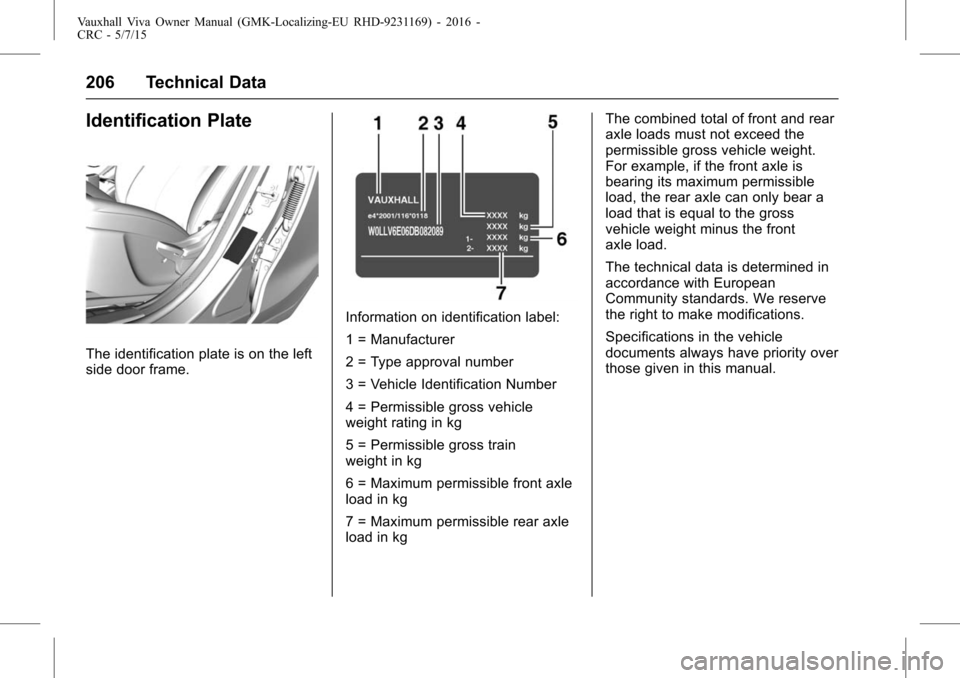 Vauxhall Viva Owner Manual (GMK-Localizing-EU RHD-9231169) - 2016 - CRC - 5/7/15

206 Technical Data

Identification Plate

The identification plate is on the left side door frame.

1 2 3 4 5

VAUXHALL
e4*2001/116*0118
W0LLV6E06DB082089
XXXX kg
XXXX kg
1- XXXX kg
2- XXXX kg

6

7

Information on identification label:

1 = Manufacturer

2 = Type approval number

3 = Vehicle Identification Number

4 = Permissible gross vehicle weight rating in kg

5 = Permissible gross train weight in kg

6 = Maximum permissible front axle load in kg

7 = Maximum permissible rear axle load in kg

The combined total of front and rear axle loads must not exceed the permissible gross vehicle weight. For example, if the front axle is bearing its maximum permissible load, the rear axle can only bear a load that is equal to the gross vehicle weight minus the front axle load.

The technical data is determined in accordance with European Community standards. We reserve the right to make modifications.

Specifications in the vehicle documents always have priority over those given in this manual.

carmanualsonline.info