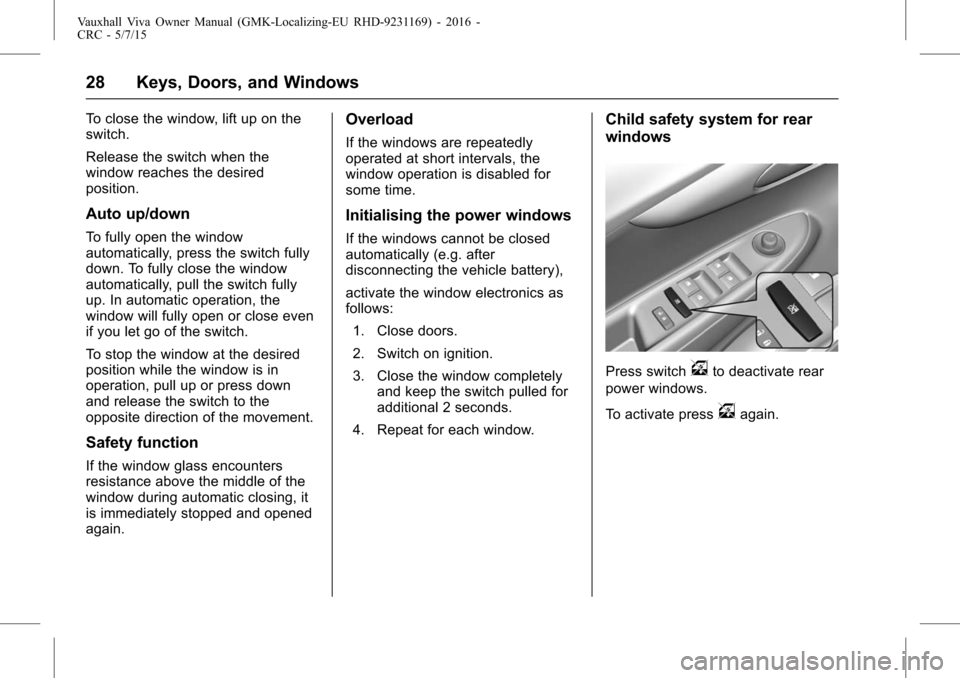 Vauxhall Viva Owner Manual (GMK-Localizing-EU RHD-9231169) - 2016 - CRC - 5/7/15

28 Keys, Doors, and Windows

To close the window, lift up on the switch.

Release the switch when the window reaches the desired position.

Auto up/down

To fully open the window automatically, press the switch fully down. To fully close the window automatically, pull the switch fully up. In automatic operation, the window will fully open or close even if you let go of the switch.

To stop the window at the desired position while the window is in operation, pull up or press down and release the switch to the opposite direction of the movement.

Safety function

If the window glass encounters resistance above the middle of the window during automatic closing, it is immediately stopped and opened again.

Overload

If the windows are repeatedly operated at short intervals, the window operation is disabled for some time.

Initialising the power windows

If the windows cannot be closed automatically (e.g. after disconnecting the vehicle battery),

activate the window electronics as follows:

1. Close doors.

2. Switch on ignition.

3. Close the window completely and keep the switch pulled for additional 2 seconds.

4. Repeat for each window.

Child safety system for rear windows

Press switch to deactivate rear power windows.

To activate press again.

carmanualsonline.info