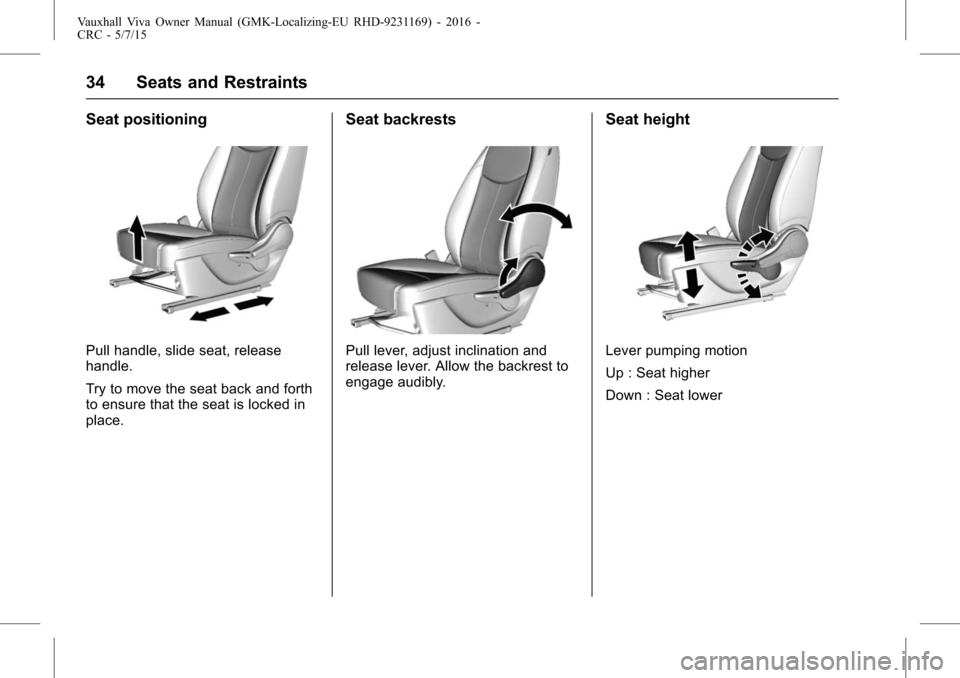 Vauxhall Viva Owner Manual (GMK-Localizing-EU RHD-9231169) - 2016 - CRC - 5/7/15

34 Seats and Restraints

Seat positioning

Pull handle, slide seat, release handle.

Try to move the seat back and forth to ensure that the seat is locked in place.

Seat backrests

Pull lever, adjust inclination and release lever. Allow the backrest to engage audibly.

Seat height

Lever pumping motion

Up : Seat higher

Down : Seat lower

carmanualsonline.info