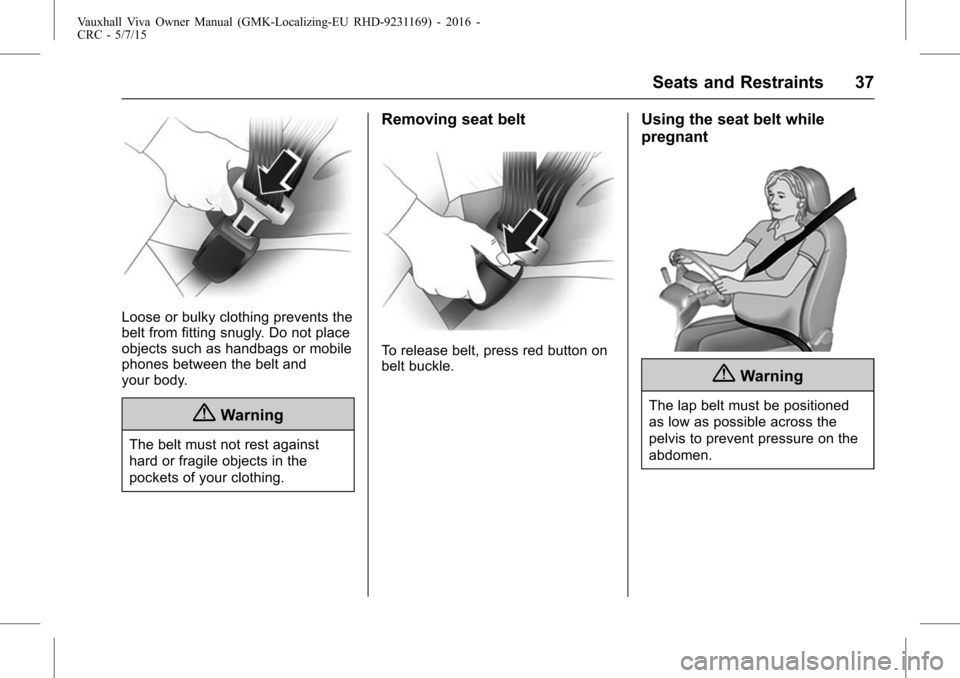 Vauxhall Viva Owner Manual (GMK-Localizing-EU RHD-9231169) - 2016 - CRC - 5/7/15

Seats and Restraints 37

Loose or bulky clothing prevents the belt from fitting snugly. Do not place objects such as handbags or mobile phones between the belt and your body.

Warning

The belt must not rest against hard or fragile objects in the pockets of your clothing.

Removing seat belt

To release belt, press red button on belt buckle.

Using the seat belt while pregnant

Warning

The lap belt must be positioned as low as possible across the pelvis to prevent pressure on the abdomen.

carmanualsonline.info