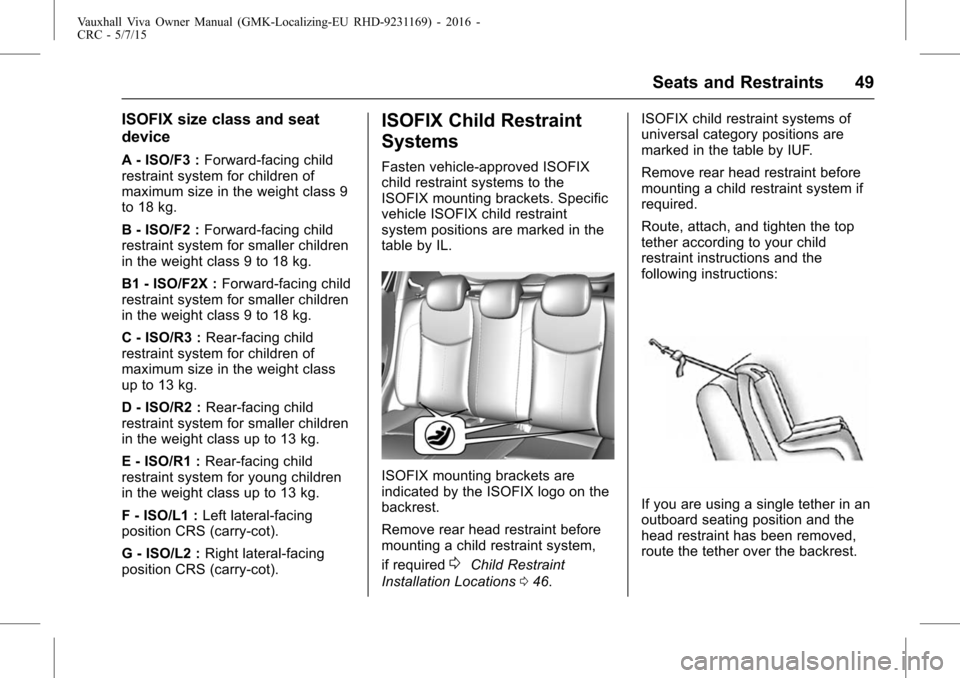 Vauxhall Viva Owner Manual (GMK-Localizing-EU RHD-9231169) - 2016 - CRC - 5/7/15

Seats and Restraints 49

ISOFIX size class and seat device

A - ISO/F3 : Forward-facing child restraint system for children of maximum size in the weight class 9 to 18 kg.

B - ISO/F2 : Forward-facing child restraint system for smaller children in the weight class 9 to 18 kg.

B1 - ISO/F2X : Forward-facing child restraint system for smaller children in the weight class 9 to 18 kg.

C - ISO/R3 : Rear-facing child restraint system for children of maximum size in the weight class up to 13 kg.

D - ISO/R2 : Rear-facing child restraint system for smaller children in the weight class up to 13 kg.

E - ISO/R1 : Rear-facing child restraint system for young children in the weight class up to 13 kg.

F - ISO/L1 : Left lateral-facing position CRS (carry-cot).

G - ISO/L2 : Right lateral-facing position CRS (carry-cot).

ISOFIX Child Restraint Systems

Fasten vehicle-approved ISOFIX child restraint systems to the ISOFIX mounting brackets. Specific vehicle ISOFIX child restraint system positions are marked in the table by IL.

ISOFIX mounting brackets are indicated by the ISOFIX logo on the backrest.

Remove rear head restraint before mounting a child restraint system, if required ⇨ Child Restraint Installation Locations ⇨ 46.

ISOFIX child restraint systems of universal category positions are marked in the table by IUF.

Remove rear head restraint before mounting a child restraint system if required.

Route, attach, and tighten the top tether according to your child restraint instructions and the following instructions:

If you are using a single tether in an outboard seating position and the head restraint has been removed, route the tether over the backrest.

carmanualsonline.info