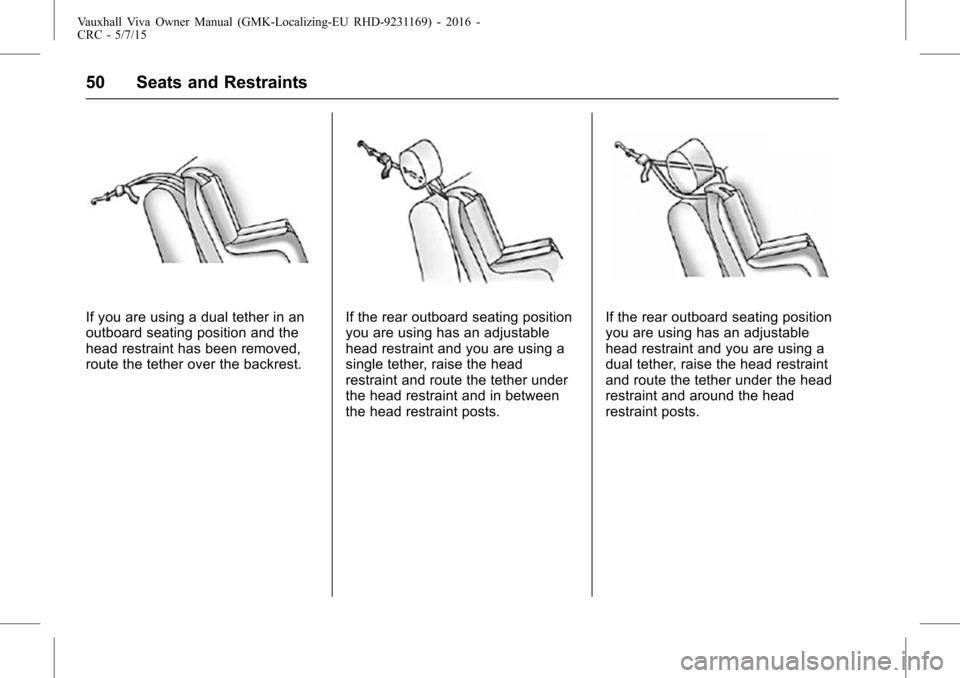 Vauxhall Viva Owner Manual (GMK-Localizing-EU RHD-9231169) - 2016 - CRC - 5/7/15

50 Seats and Restraints

If you are using a dual tether in an outboard seating position and the head restraint has been removed, route the tether over the backrest.

If the rear outboard seating position you are using has an adjustable head restraint and you are using a single tether, raise the head restraint and route the tether under the head restraint and in between the head restraint posts.

If the rear outboard seating position you are using has an adjustable head restraint and you are using a dual tether, raise the head restraint and route the tether under the head restraint and around the head restraint posts.

carmanualsonline.info