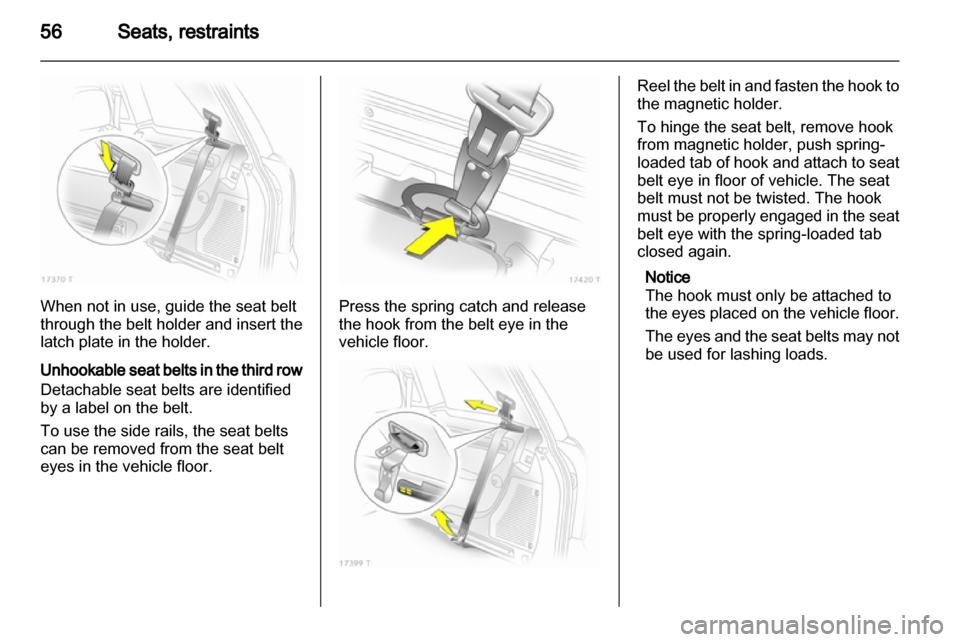 56 Seats, restraints

17370 T

When not in use, guide the seat belt through the belt holder and insert the latch plate in the holder.

Unhookable seat belts in the third row
Detachable seat belts are identified by a label on the belt.

To use the side rails, the seat belts can be removed from the seat belt eyes in the vehicle floor.

17420 T

Press the spring catch and release the hook from the belt eye in the vehicle floor.

17399 T

Reel the belt in and fasten the hook to the magnetic holder.

To hinge the seat belt, remove hook from magnetic holder, push spring-loaded tab of hook and attach to seat belt eye in floor of vehicle. The seat belt must not be twisted. The hook must be properly engaged in the seat belt eye with the spring-loaded tab closed again.

Notice
The hook must only be attached to the eyes placed on the vehicle floor.

The eyes and the seat belts may not be used for lashing loads.

carmanualsonline.info