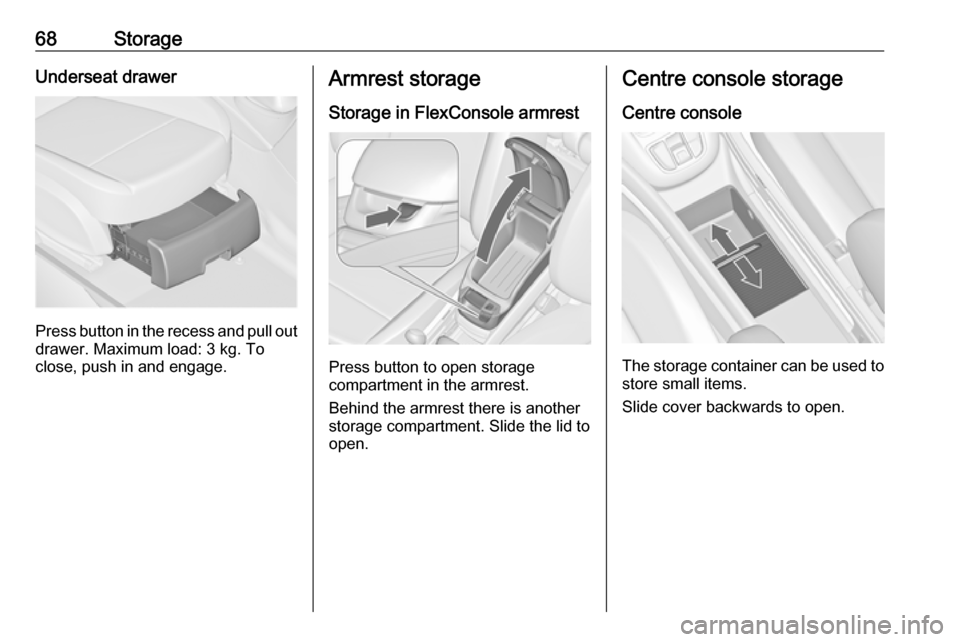 68 Storage

Underseat drawer

Press button in the recess and pull out drawer. Maximum load: 3 kg. To close, push in and engage.

Armrest storage

Storage in FlexConsole armrest

Press button to open storage compartment in the armrest.

Behind the armrest there is another storage compartment. Slide the lid to open.

Centre console storage

Centre console

The storage container can be used to store small items.

Slide cover backwards to open.

carmanualsonline.info