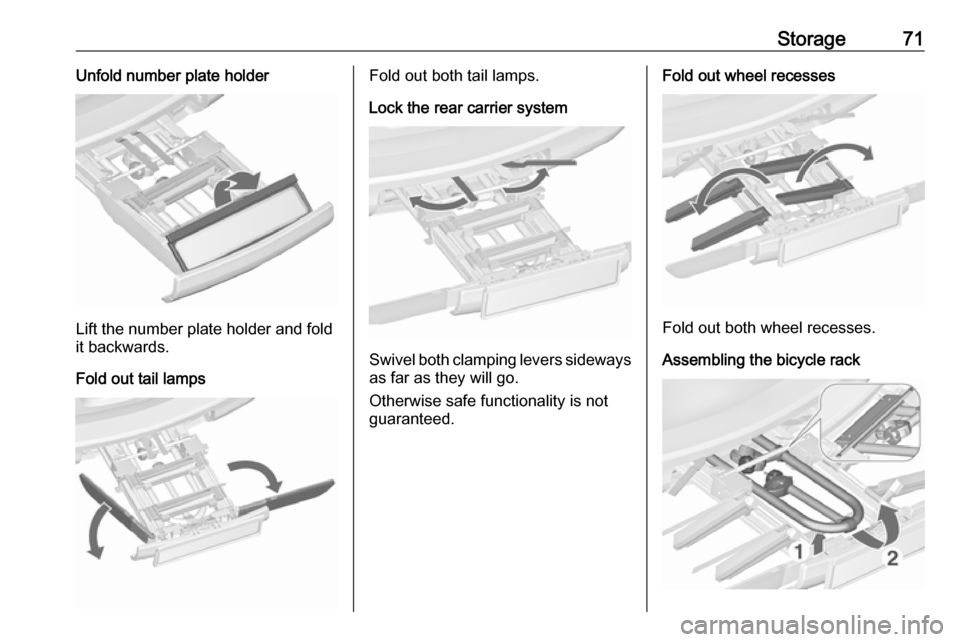 Storage 71

Unfold number plate holder

Lift the number plate holder and fold it backwards.

Fold out tail lamps

Fold out both tail lamps.

Lock the rear carrier system

Swivel both clamping levers sideways as far as they will go.

Otherwise safe functionality is not guaranteed.

Fold out wheel recesses

Fold out both wheel recesses.

Assembling the bicycle rack

1

2

carmanualsonline.info