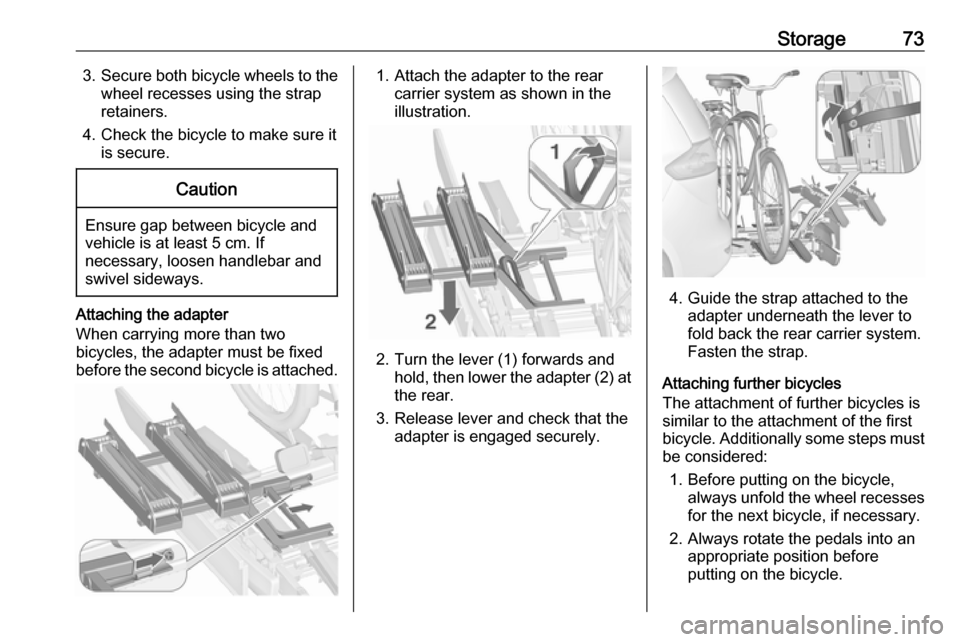 Storage 73

3. Secure both bicycle wheels to the wheel recesses using the strap retainers.

4. Check the bicycle to make sure it is secure.

Caution

Ensure gap between bicycle and vehicle is at least 5 cm. If necessary, loosen handlebar and swivel sideways.

Attaching the adapter
When carrying more than two bicycles, the adapter must be fixed before the second bicycle is attached.

1. Attach the adapter to the rear carrier system as shown in the illustration.

1

2

2. Turn the lever (1) forwards and hold, then lower the adapter (2) at the rear.

3. Release lever and check that the adapter is engaged securely.

4. Guide the strap attached to the adapter underneath the lever to fold back the rear carrier system. Fasten the strap.

Attaching further bicycles
The attachment of further bicycles is similar to the attachment of the first bicycle. Additionally some steps must be considered:

1. Before putting on the bicycle, always unfold the wheel recesses for the next bicycle, if necessary.

2. Always rotate the pedals into an appropriate position before putting on the bicycle.

carmanualsonline.info