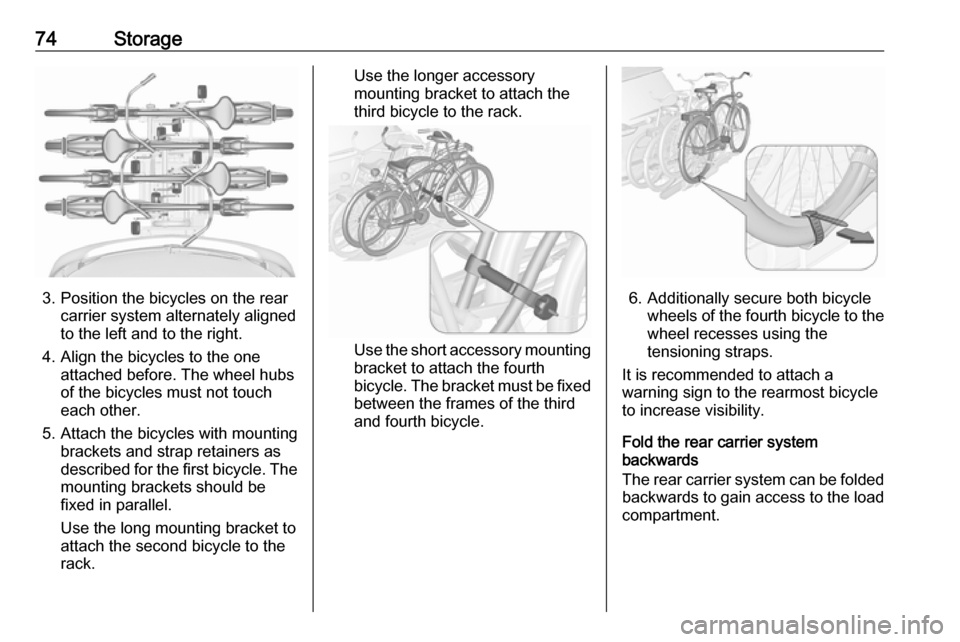 74 Storage

3. Position the bicycles on the rear carrier system alternately aligned to the left and to the right.

4. Align the bicycles to the one attached before. The wheel hubs of the bicycles must not touch each other.

5. Attach the bicycles with mounting brackets and strap retainers as described for the first bicycle. The mounting brackets should be fixed in parallel.

Use the long mounting bracket to attach the second bicycle to the rack.

Use the longer accessory mounting bracket to attach the third bicycle to the rack.

Use the short accessory mounting bracket to attach the fourth bicycle. The bracket must be fixed between the frames of the third and fourth bicycle.

6. Additionally secure both bicycle wheels of the fourth bicycle to the wheel recesses using the tensioning straps.

It is recommended to attach a warning sign to the rearmost bicycle to increase visibility.

Fold the rear carrier system backwards

The rear carrier system can be folded backwards to gain access to the load compartment.

carmanualsonline.info