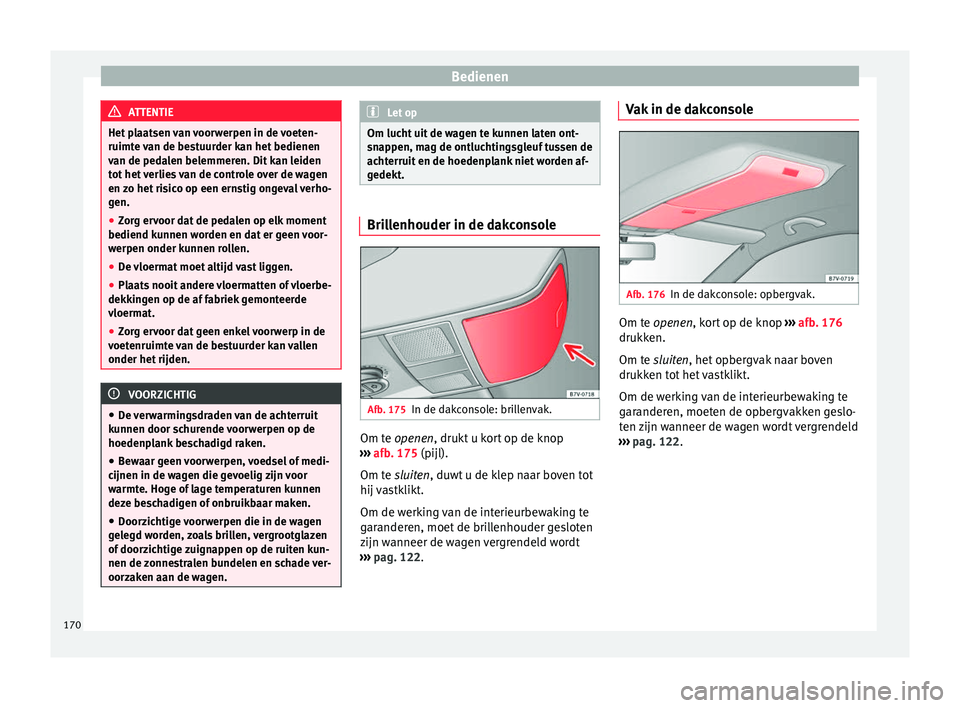 Bedienen

ATTENTIE

Het plaatsen van voorwerpen in de voetenruimte van de bestuurder kan het bedienen van de pedalen belemmeren. Dit kan leiden tot het verlies van de controle over de wagen en zo het risico op een ernstig ongeval verhogen.

● Zorg ervoor dat de pedalen op elk moment bediend kunnen worden en dat er geen voorwerpen onder kunnen rollen.

● De vloermat moet altijd vast liggen.

● Plaats nooit andere vloermatten of vloerbedekkingen op de af fabriek gemonteerde vloermat.

● Zorg ervoor dat geen enkel voorwerp in de voetenruimte van de bestuurder kan vallen onder het rijden.

VOORZICHTIG

● De verwarmingsdraden van de achterruit kunnen door schurende voorwerpen op de hoedenplank beschadigd raken.

● Bewaar geen voorwerpen, voedsel of medicijnen in de wagen die gevoelig zijn voor warmte. Hoge of lage temperaturen kunnen deze beschadigen of onbruikbaar maken.

● Doorzichtige voorwerpen die in de wagen gelegd worden, zoals brillen, vergrootglazen of doorzichtige zuignappen op de ruiten kunnen de zonnestralen bundelen en schade veroorzaken aan de wagen.

Let op

Om lucht uit de wagen te kunnen laten ontsnappen, mag de ontluchtingsgleuf tussen de achterruit en de hoedenplank niet worden afgedekt.

Brillenhouder in de dakconsole

B7V-0718

Afb. 175 In de dakconsole: brillenvak.

Om te openen, drukt u kort op de knop ››› afb. 175 (pijl).

Om te sluiten, duwt u de klep naar boven tot hij vastklikt.

Om de werking van de interieurbewaking te garanderen, moet de brillenhouder gesloten zijn wanneer de wagen vergrendeld wordt ››› pag. 122.

Vak in de dakconsole

B7V-0719

Afb. 176 In de dakconsole: opbergvak.

Om te openen, kort op de knop ››› afb. 176 drukken.

Om te sluiten, het opbergvak naar boven drukken tot het vastklikt.

Om de werking van de interieurbewaking te garanderen, moeten de opbergvakken gesloten zijn wanneer de wagen wordt vergrendeld ››› pag. 122.

170

carmanualsonline.info