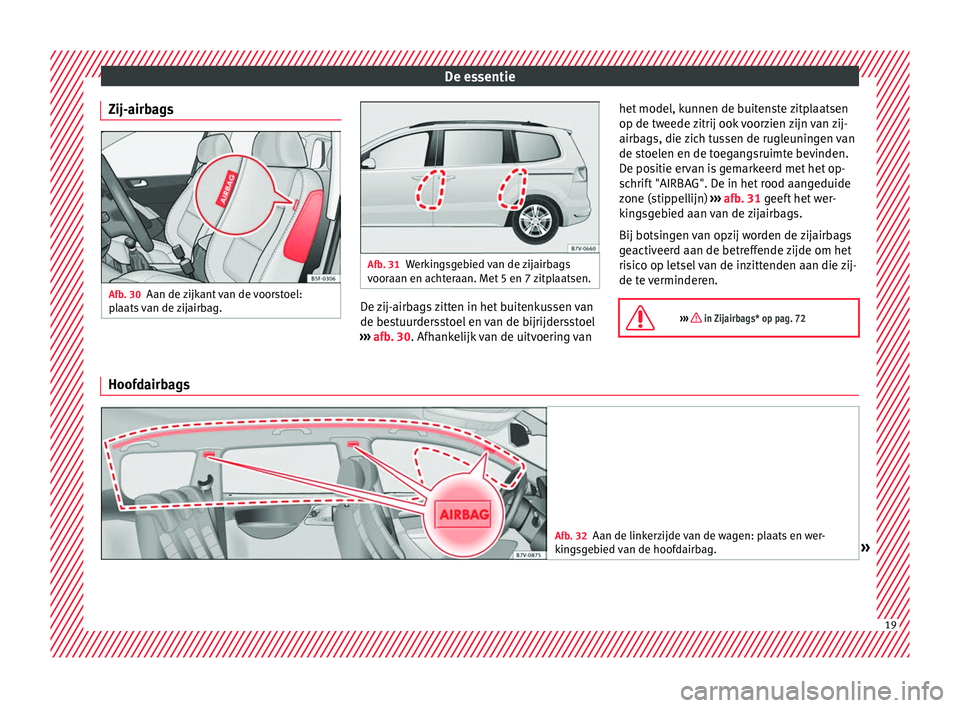 De essentie

Zij-airbags

AIRBAG

B5F-0306

Afb. 30 Aan de zijkant van de voorstoel: plaats van de zijairbag.

B7V-0660

Afb. 31 Werkingsgebied van de zijairbags vooraan en achteraan. Met 5 en 7 zitplaatsen.

De zij-airbags zitten in het buitenkussen van de bestuurdersstoel en van de bijrijdersstoel ››› afb. 30. Afhankelijk van de uitvoering van het model, kunnen de buitenste zitplaatsen op de tweede zitrij ook voorzien zijn van zij-airbags, die zich tussen de rugleuningen van de stoelen en de toegangsruimte bevinden. De positie ervan is gemarkeerd met het opschrift "AIRBAG". De in het rood aangeduide zone (stippellijn) ››› afb. 31 geeft het werkingsgebied aan van de zijairbags.

Bij botsingen van opzij worden de zijairbags geactiveerd aan de betreffende zijde om het risico op letsel van de inzittenden aan die zijde te verminderen.

››› in Zijairbags* op pag. 72

Hoofdairbags

AIRBAG

B7V-0875

Afb. 32 Aan de linkerzijde van de wagen: plaats en werkingsgebied van de hoofdairbag.

»

19

carmanualsonline.info